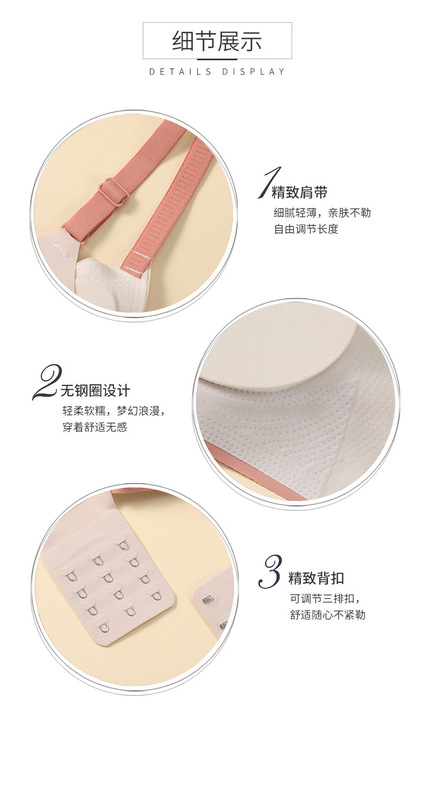 细节展示

DETAILS DISPLAY

1 精致肩带

细腻轻薄，亲肤不勒
自由调节长度

2 无钢圈设计

轻柔软糯，梦幻浪漫，
穿着舒适无感

3 精致背扣

可调节三排扣，
舒适随心不紧勒