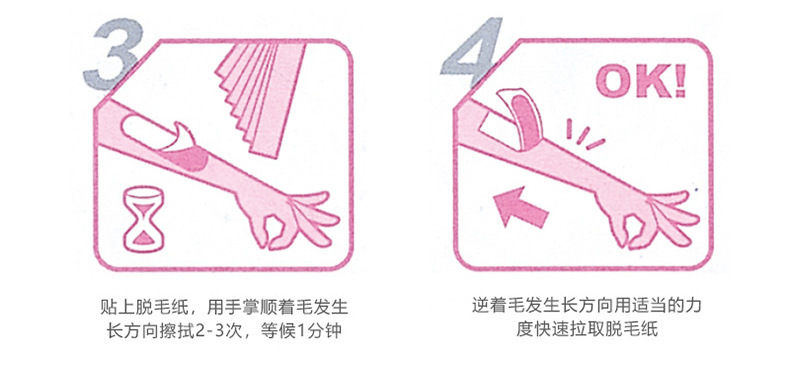 3

贴上脱毛纸，用手掌顺着毛发生长方向擦拭2-3次，等候1分钟

4

OK!

逆着毛发生长方向用适当的力度快速拉取脱毛纸