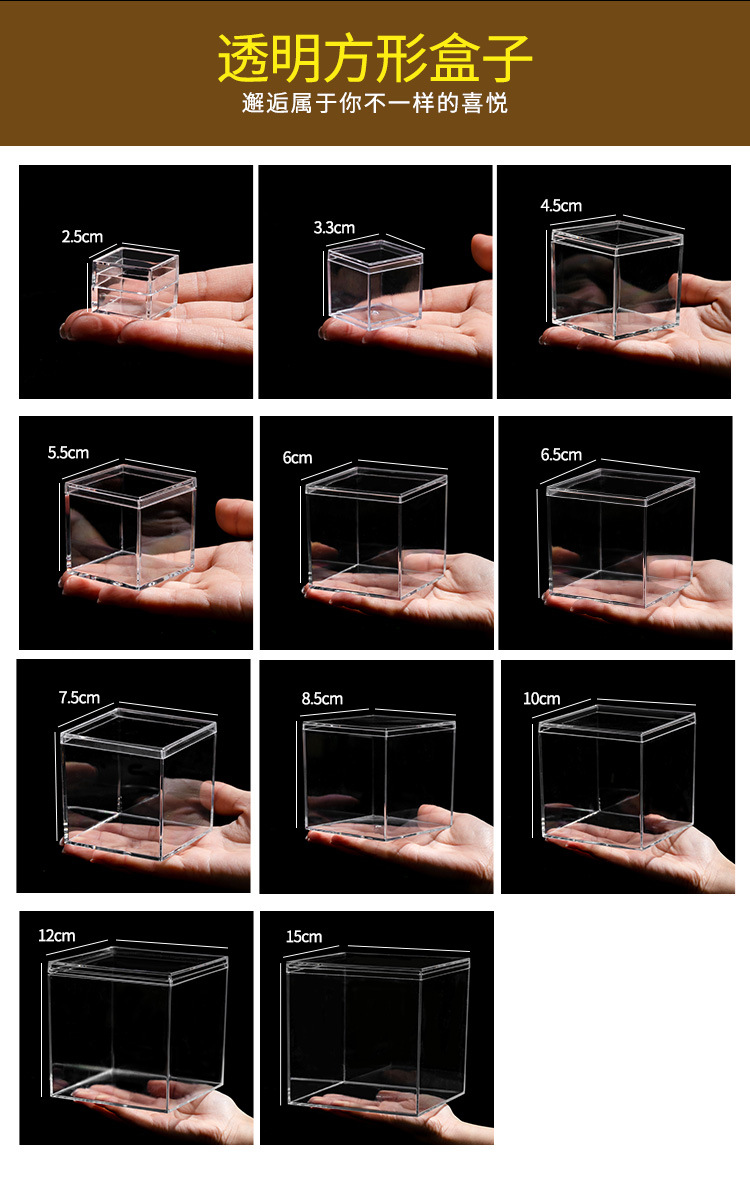 透明方形盒子
邂逅属于你不一样的喜悦

2.5cm

3.3cm

4.5cm

5.5cm

6cm

6.5cm

7.5cm

8.5cm

10cm

12cm

15cm