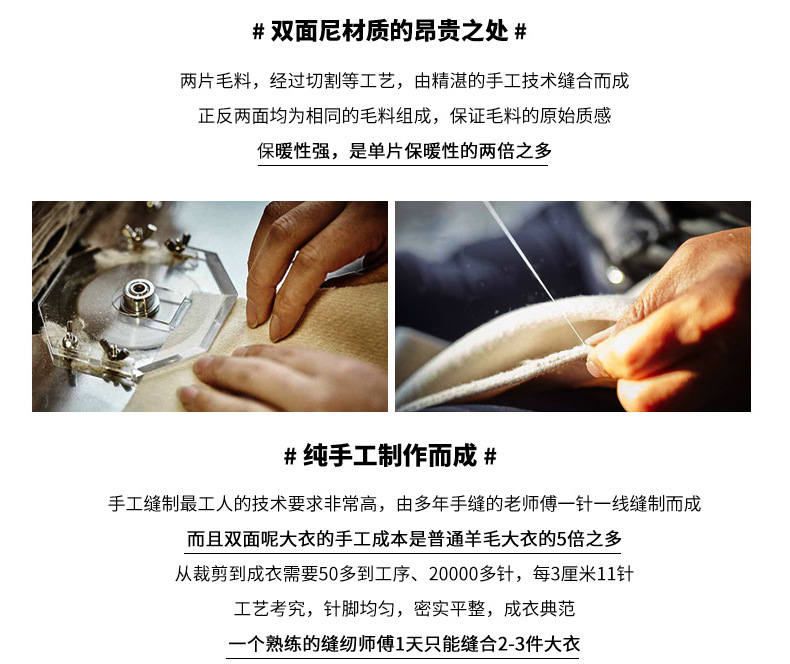 # 双面尼材质的昂贵之处 #

两片毛料，经过切割等工艺，由精湛的手工技术缝合而成
正反两面均为相同的毛料组成，保证毛料的原始质感
保暖性强，是单片保暖性的两倍之多

# 纯手工制作而成 #

手工缝制最工人的技术要求非常高，由多年手缝的老师傅一针一线缝制而成
而且双面呢大衣的手工成本是普通羊毛大衣的5倍之多
从裁剪到成衣需要50多到工序、20000多针，每3厘米11针
工艺考究，针脚均匀，密实平整，成衣典范
一个熟练的缝纫师傅1天只能缝合2-3件大衣