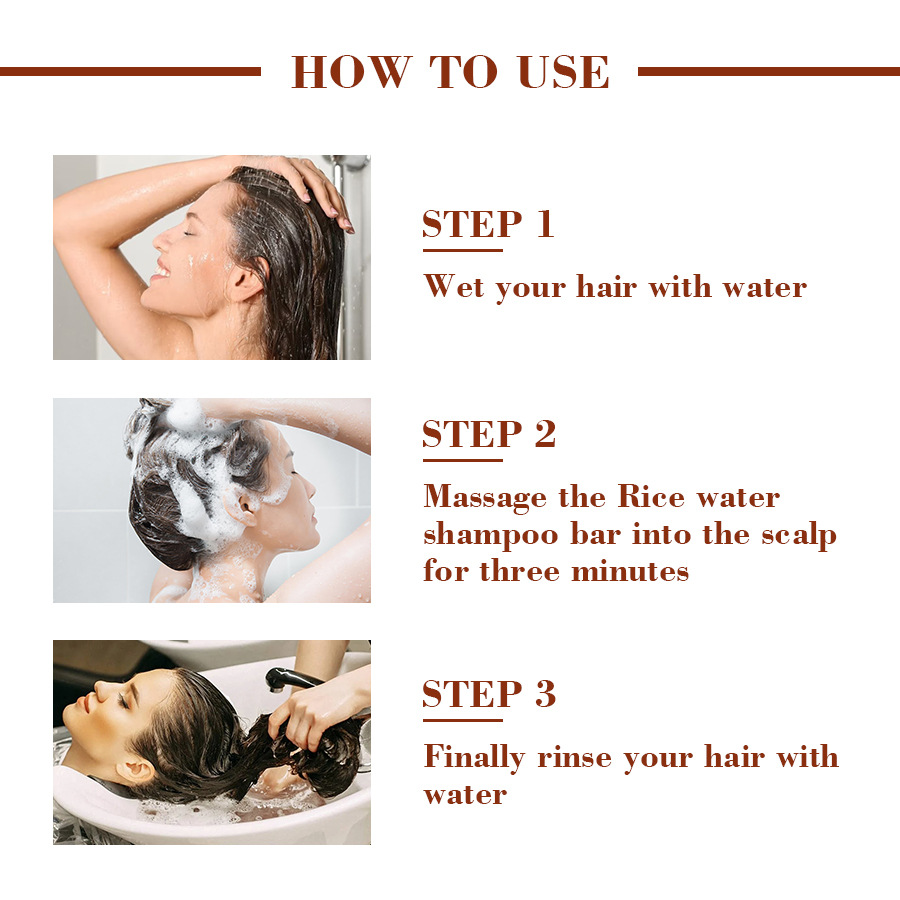 HOW TO USE

STEP 1

Wet your hair with water

STEP 2

Massage the Rice water shampoo bar into the scalp for three minutes

STEP 3

Finally rinse your hair with water