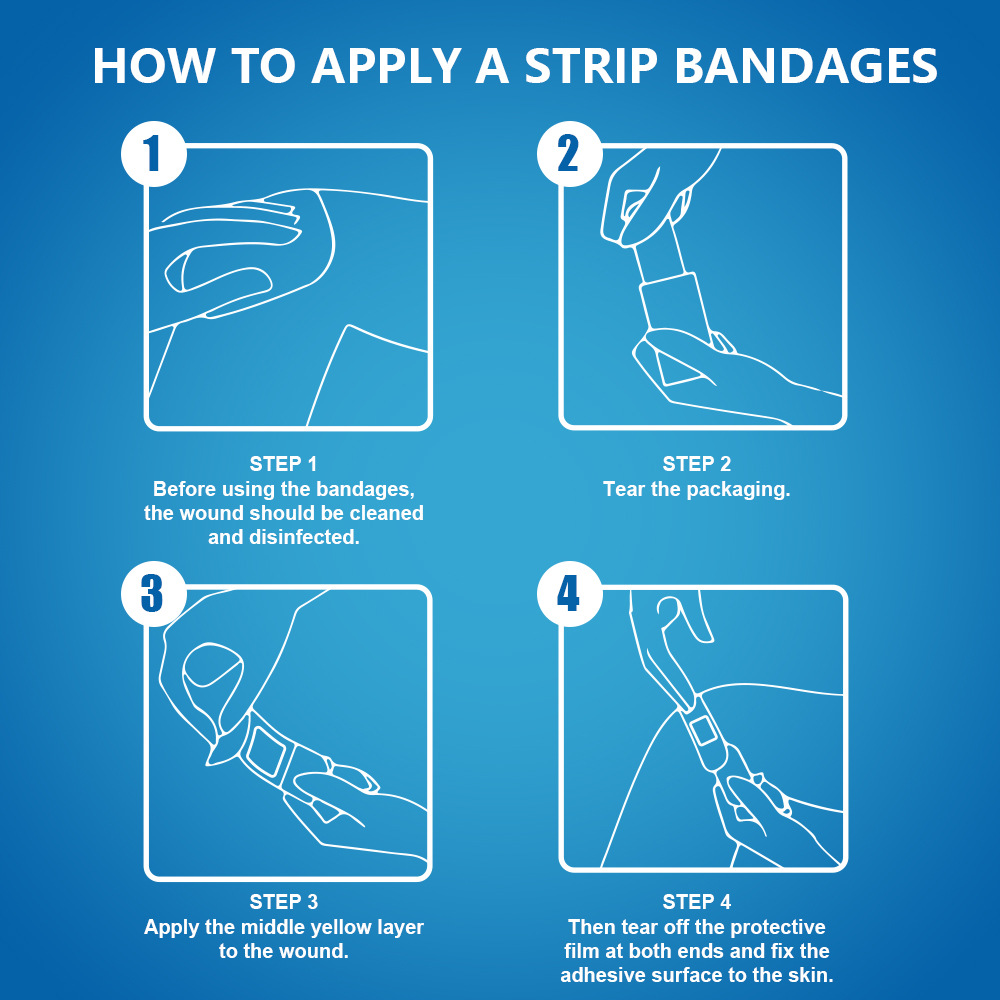 HOW TO APPLY A STRIP BANDAGES

1

STEP 1
Before using the bandages, the wound should be cleaned and disinfected.

2

STEP 2
Tear the packaging.

3

STEP 3
Apply the middle yellow layer to the wound.

4

STEP 4
Then tear off the protective film at both ends and fix the adhesive surface to the skin.