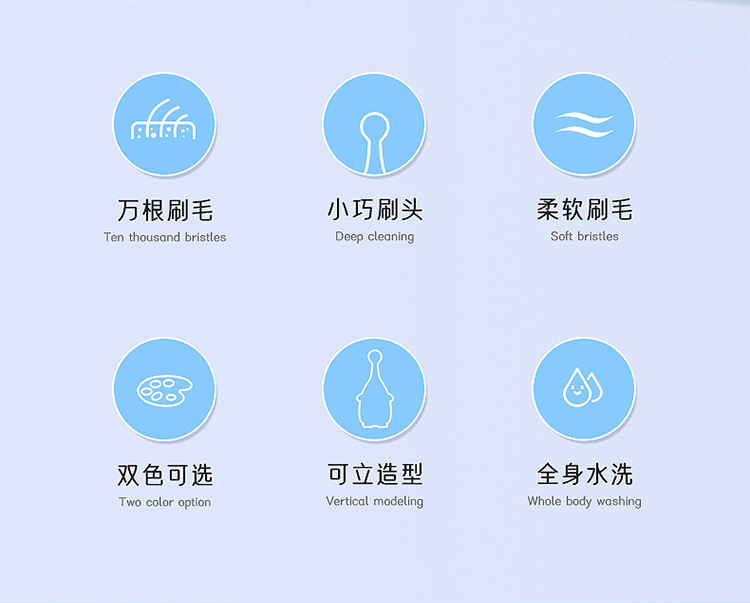 万根刷毛
Ten thousand bristles

小巧刷头
Deep cleaning

柔软刷毛
Soft bristles

双色可选
Two color option

可立造型
Vertical modeling

全身水洗
Whole body washing