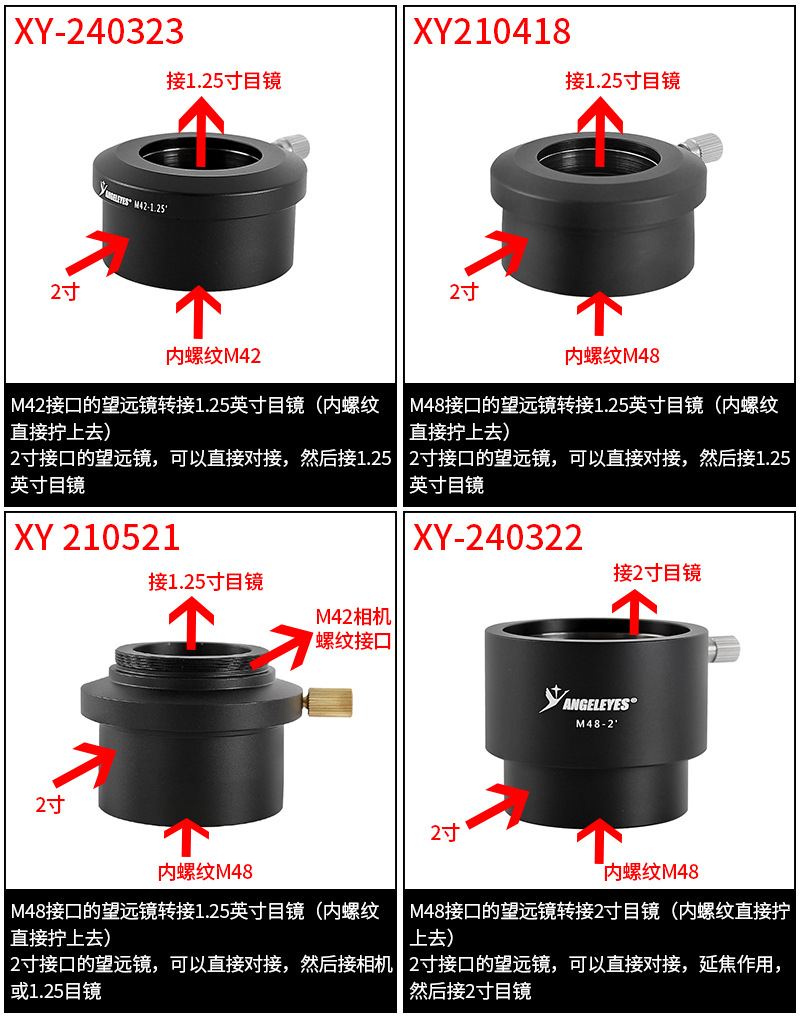 XY-240323

接1.25寸目镜

ANGELEYES M42-1.25'

2寸

内螺纹M42

M42接口的望远镜转接1.25英寸目镜（内螺纹直接拧上去）
2寸接口的望远镜，可以直接对接，然后接1.25英寸目镜

XY210418

接1.25寸目镜

2寸

内螺纹M48

M48接口的望远镜转接1.25英寸目镜（内螺纹直接拧上去）
2寸接口的望远镜，可以直接对接，然后接1.25英寸目镜

XY 210521

接1.25寸目镜

M42相机螺纹接口

2寸

内螺纹M48

M48接口的望远镜转接1.25英寸目镜（内螺纹直接拧上去）
2寸接口的望远镜，可以直接对接，然后接相机或1.25目镜

XY-240322

接2寸目镜

ANGELEYES
M48-2'

2寸

内螺纹M48

M48接口的望远镜转接2寸目镜（内螺纹直接拧上去）
2寸接口的望远镜，可以直接对接，延焦作用，然后接2寸目镜