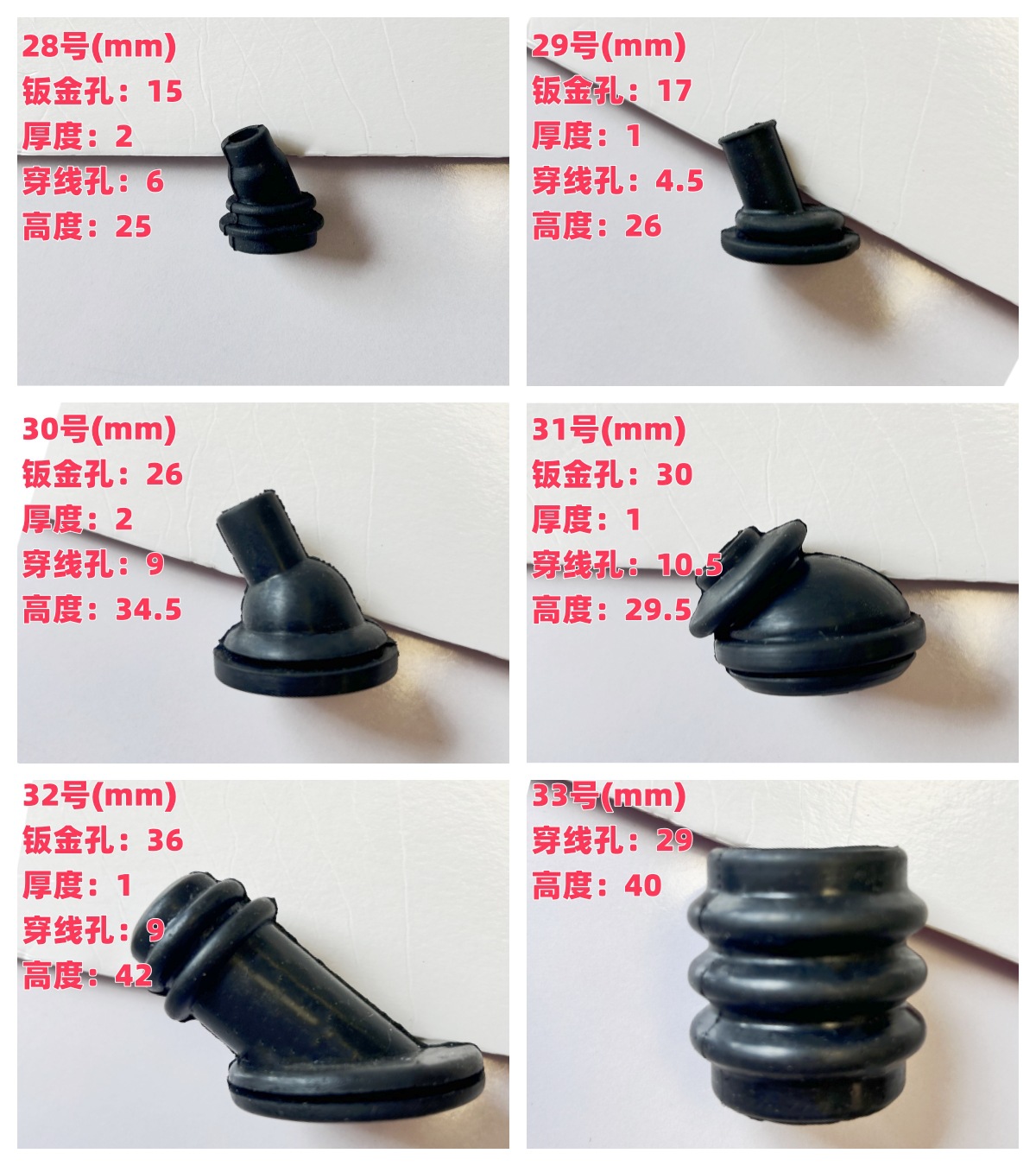 28号(mm)
钣金孔：15
厚度：2
穿线孔：6
高度：25

29号(mm)
钣金孔：17
厚度：1
穿线孔：4.5
高度：26

30号(mm)
钣金孔：26
厚度：2
穿线孔：9
高度：34.5

31号(mm)
钣金孔：30
厚度：1
穿线孔：10.5
高度：29.5

32号(mm)
钣金孔：36
厚度：1
穿线孔：9
高度：42

33号(mm)
穿线孔：29
高度：40