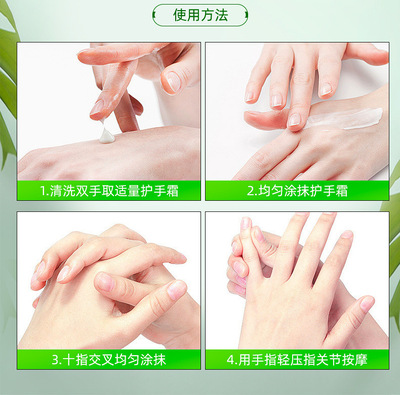 使用方法

1.清洗双手取适量护手霜

2.均匀涂抹护手霜

3.十指交叉均匀涂抹

4.用手指轻压指关节按摩