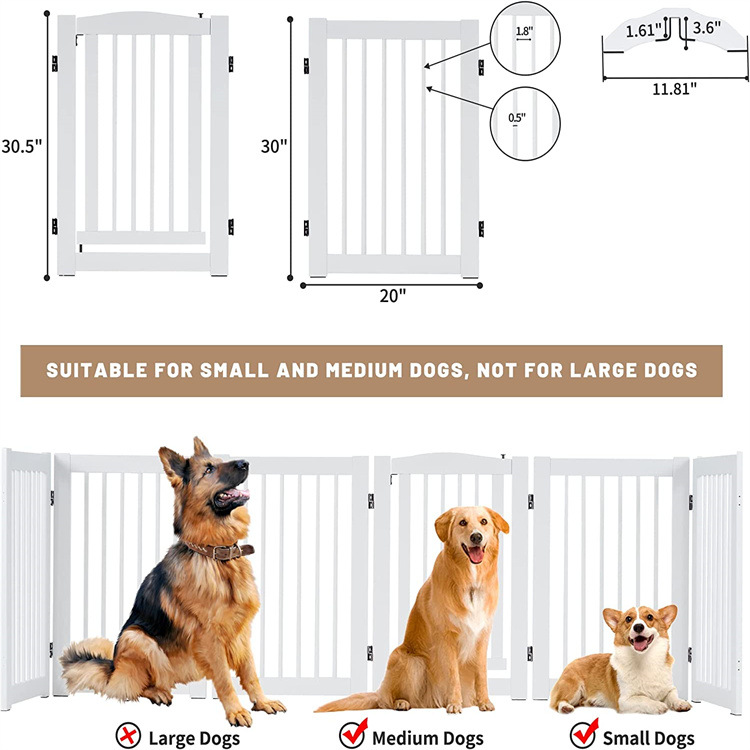 30.5"

30"

1.8"

0.5"

20"

1.61"

3.6"

11.81"

SUITABLE FOR SMALL AND MEDIUM DOGS, NOT FOR LARGE DOGS

Large Dogs

Medium Dogs

Small Dogs