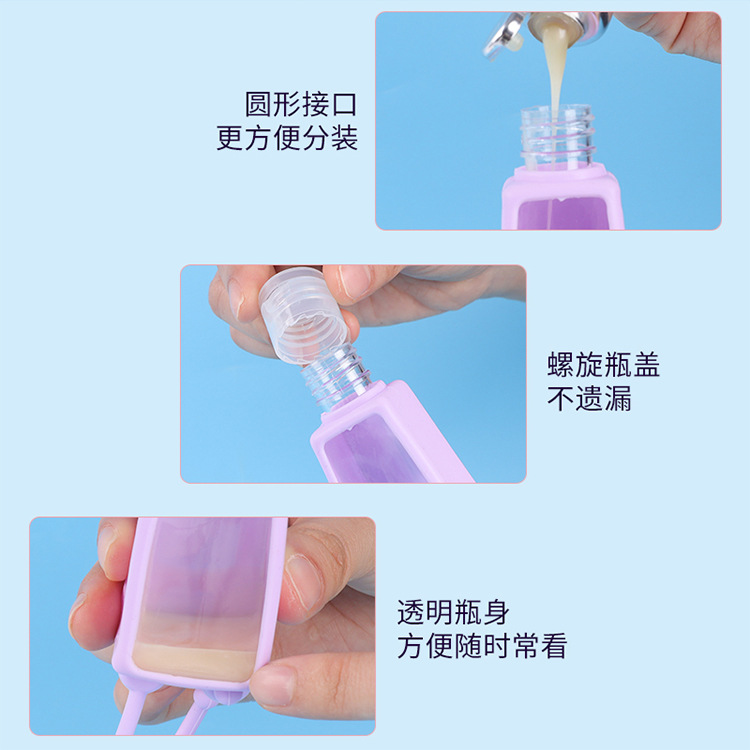 圆形接口
更方便分装

螺旋瓶盖
不遗漏

透明瓶身
方便随时常看