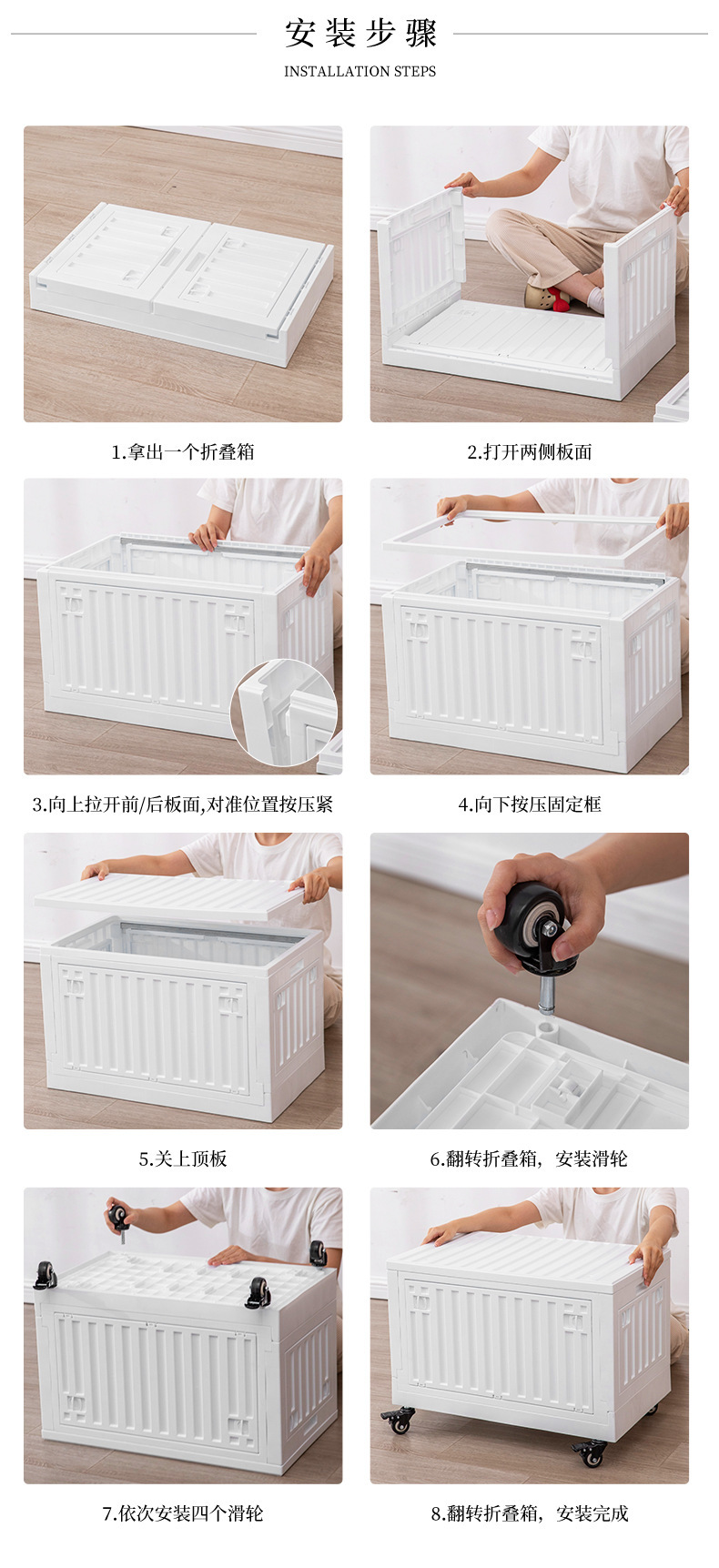 安装步骤

INSTALLATION STEPS

1.拿出一个折叠箱

2.打开两侧板面

3.向上拉开前/后板面,对准位置按压紧

4.向下按压固定框

5.关上顶板

6.翻转折叠箱，安装滑轮

7.依次安装四个滑轮

8.翻转折叠箱，安装完成