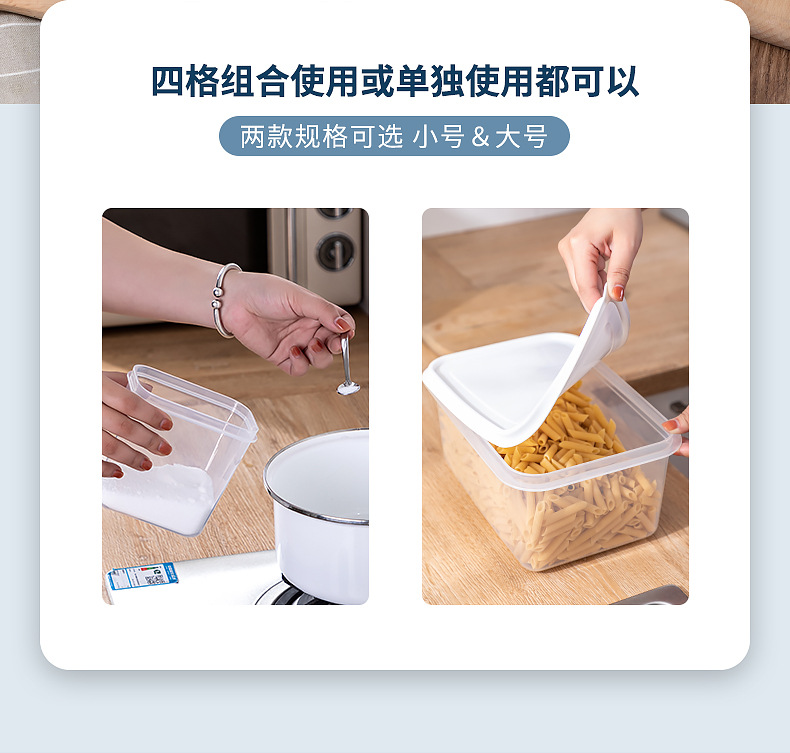 四格组合使用或单独使用都可以

两款规格可选 小号 & 大号