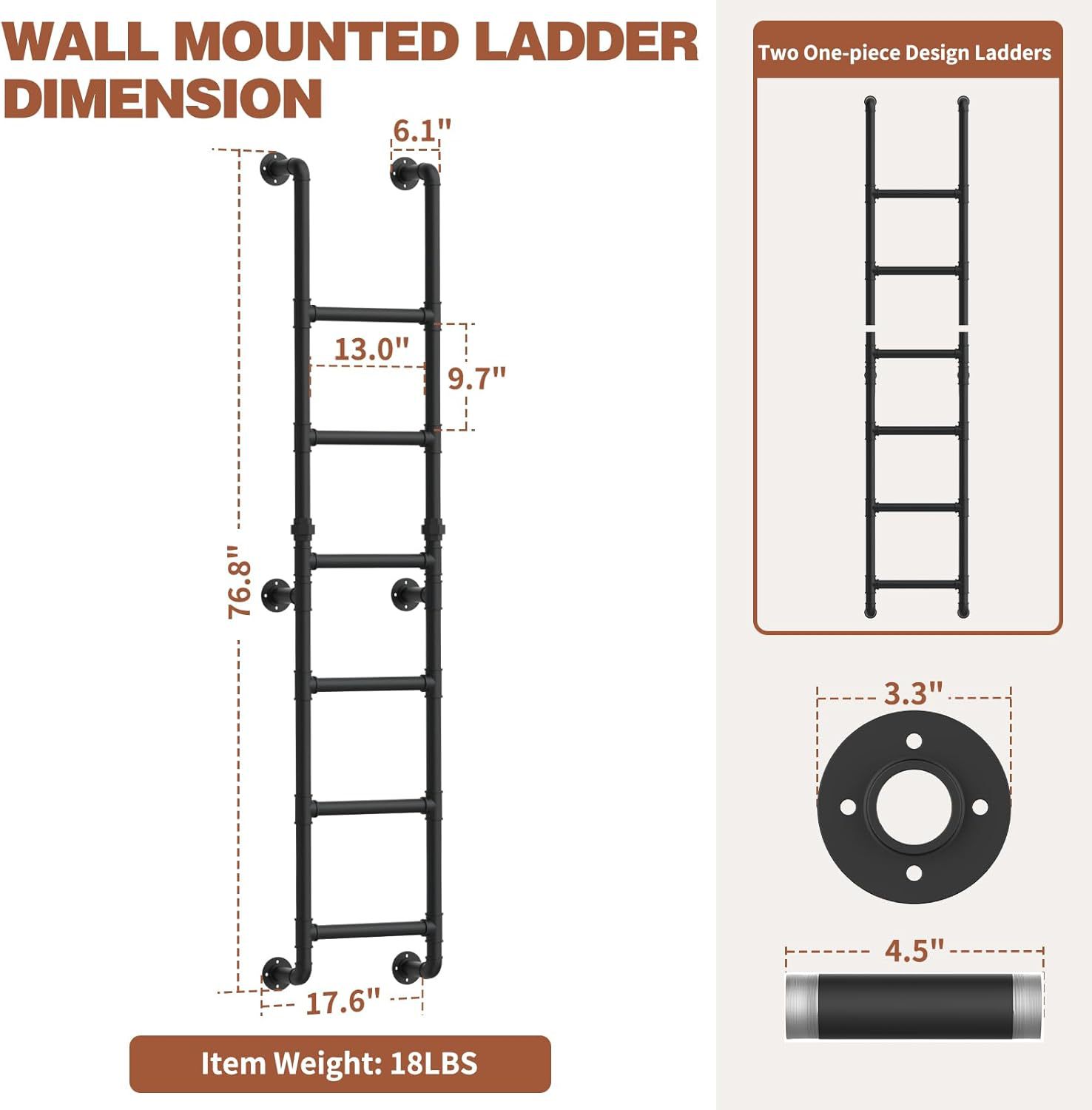 WALL MOUNTED LADDER DIMENSION

6.1"

13.0"

9.7"

76.8"

17.6"

Item Weight: 18LBS

Two One-piece Design Ladders

3.3"

4.5"