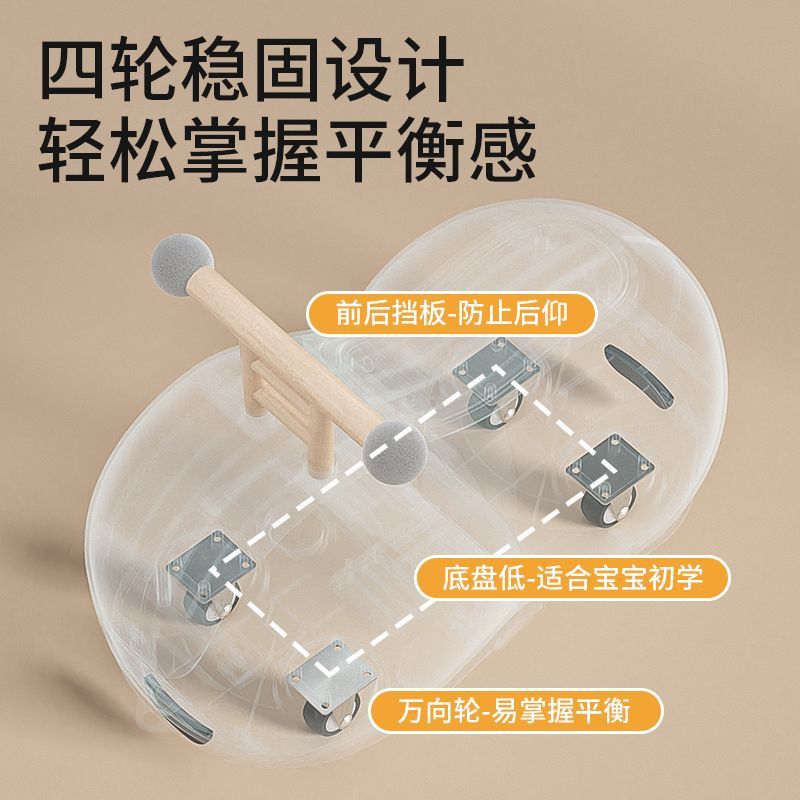 四轮稳固设计
轻松掌握平衡感

前后挡板-防止后仰

底盘低-适合宝宝初学

万向轮-易掌握平衡