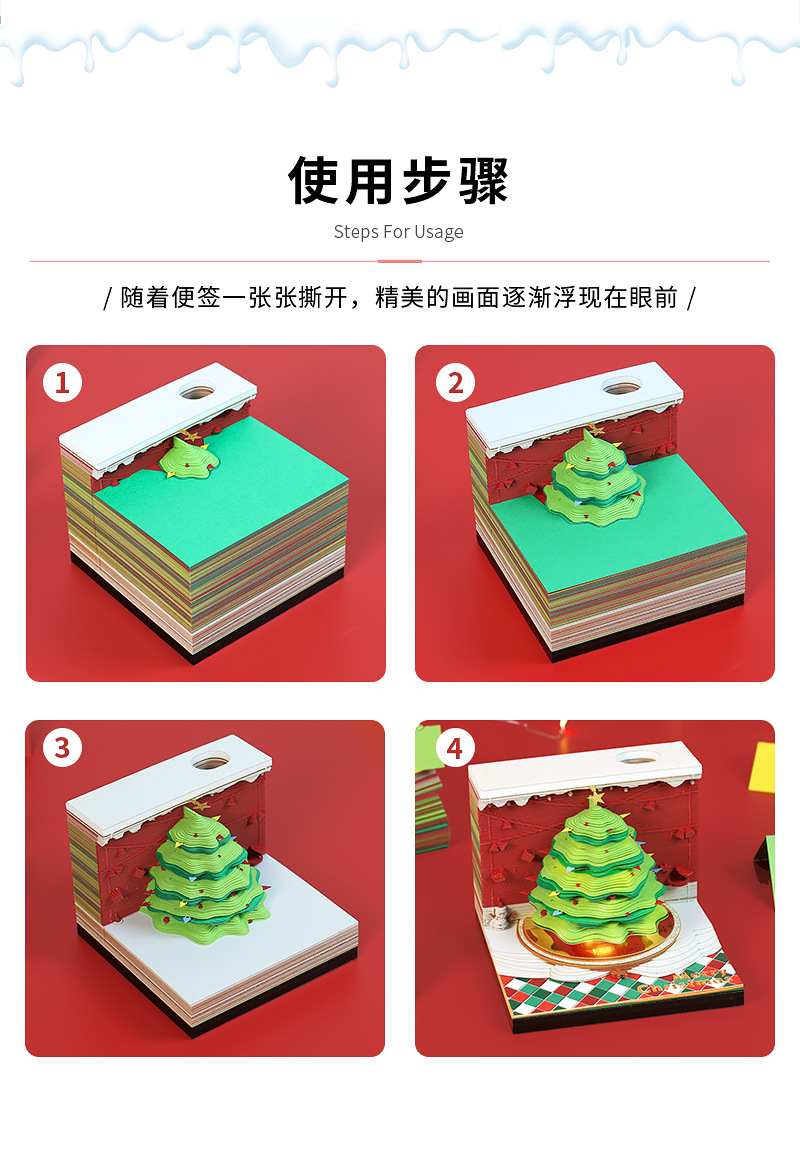 使用步骤

Steps For Usage

/ 随着便签一张张撕开，精美的画面逐渐浮现在眼前 /

1

2

3

4