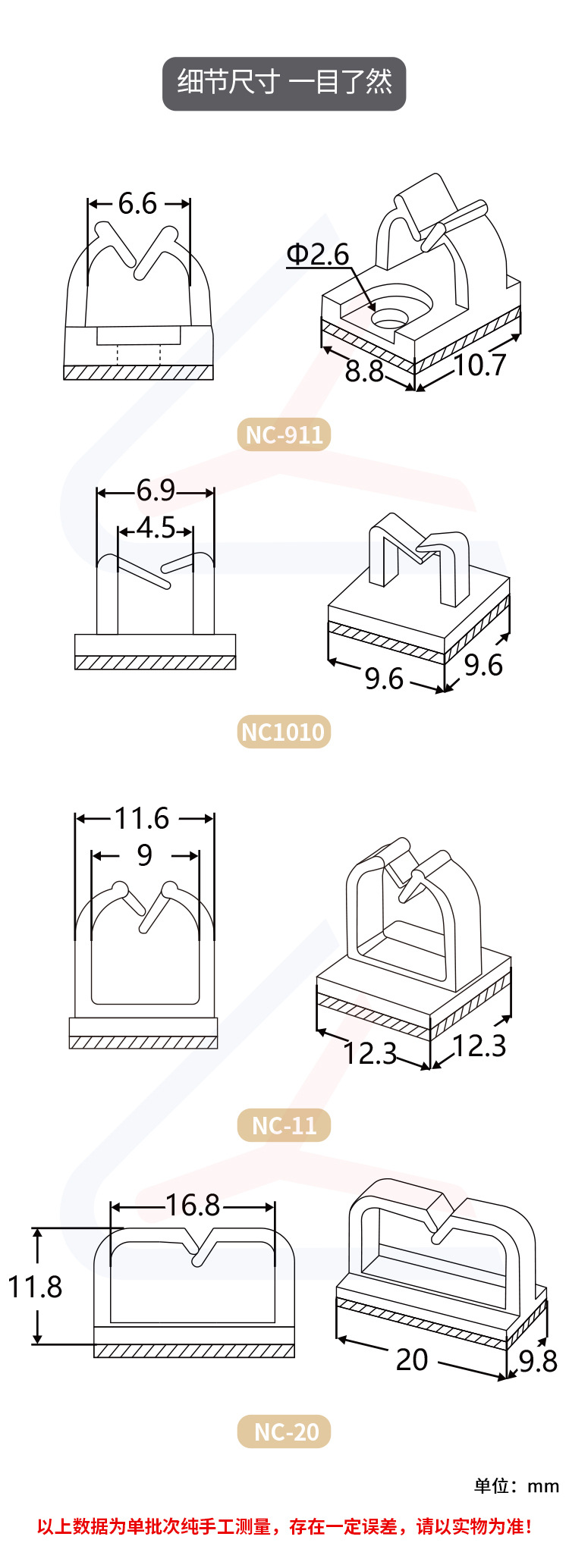 细节尺寸 一目了然

6.6

Φ2.6

8.8

10.7

NC-911

6.9

4.5

9.6

9.6

NC1010

11.6

9

12.3

12.3

NC-11

16.8

11.8

20

9.8

NC-20

单位：mm

以上数据为单批次纯手工测量，存在一定误差，请以实物为准！