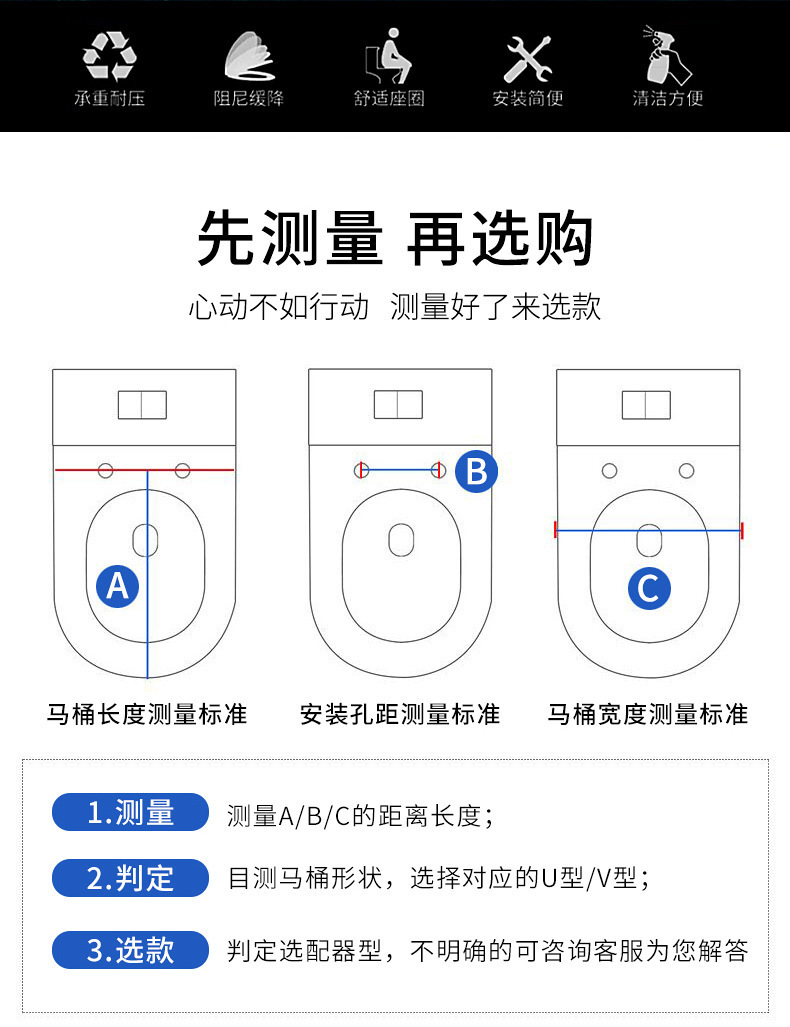 承重耐压 阻尼缓降 舒适座圈 安装简便 清洁方便

先测量 再选购

心动不如行动 测量好了来选款

A

B

C

马桶长度测量标准 安装孔距测量标准 马桶宽度测量标准

1.测量 测量A/B/C的距离长度；

2.判定 目测马桶形状，选择对应的U型/V型；

3.选款 判定选配器型，不明确的可咨询客服为您解答