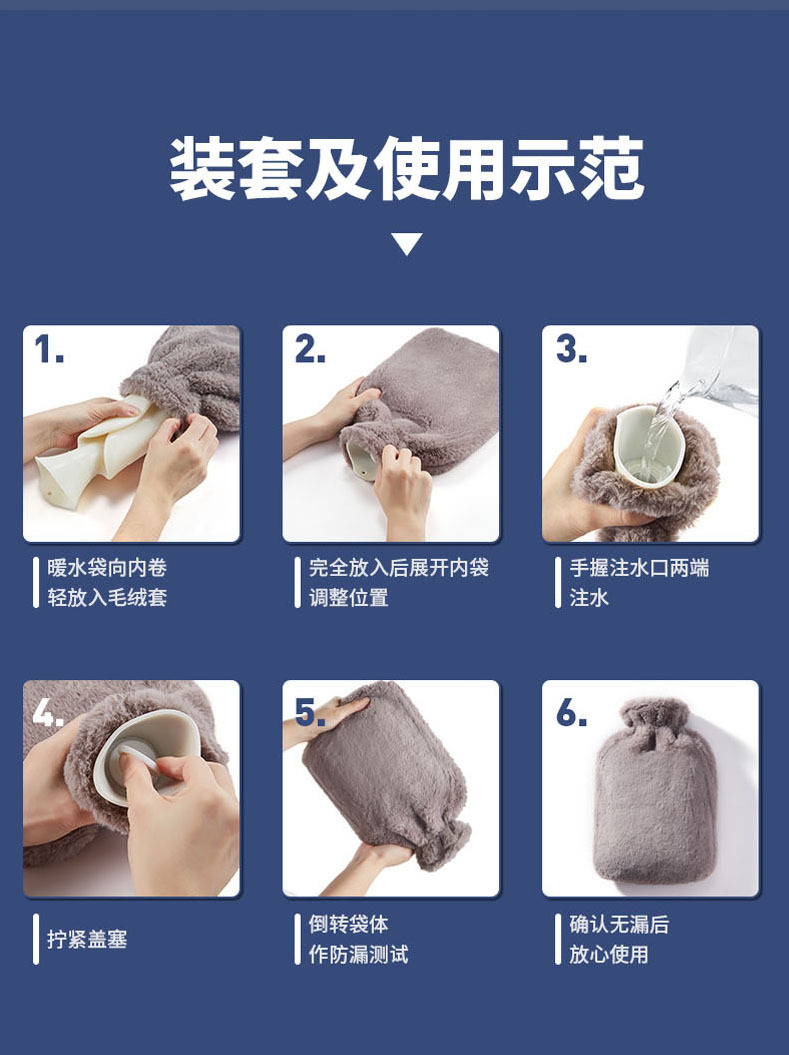 装套及使用示范

1.

暖水袋向内卷
轻放入毛绒套

2.

完全放入后展开内袋
调整位置

3.

手握注水口两端
注水

4.

拧紧盖塞

5.

倒转袋体
作防漏测试

6.

确认无漏后
放心使用