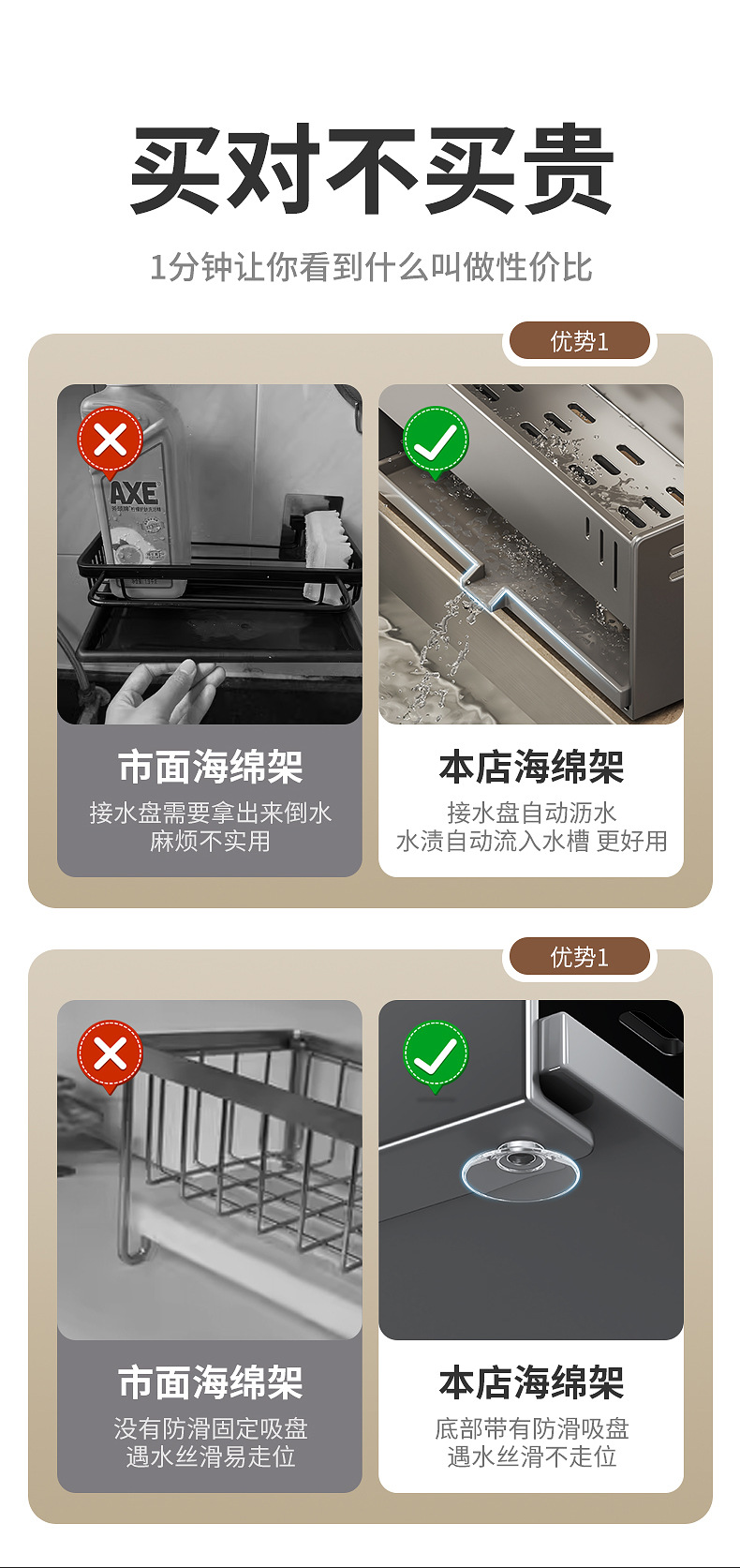 买对不买贵

1分钟让你看到什么叫做性价比

优势1

AXE

市面海绵架

接水盘需要拿出来倒水
麻烦不实用

本店海绵架

接水盘自动沥水
水渍自动流入水槽 更好用

优势1

市面海绵架

没有防滑固定吸盘
遇水丝滑易走位

本店海绵架

底部带有防滑吸盘
遇水丝滑不走位