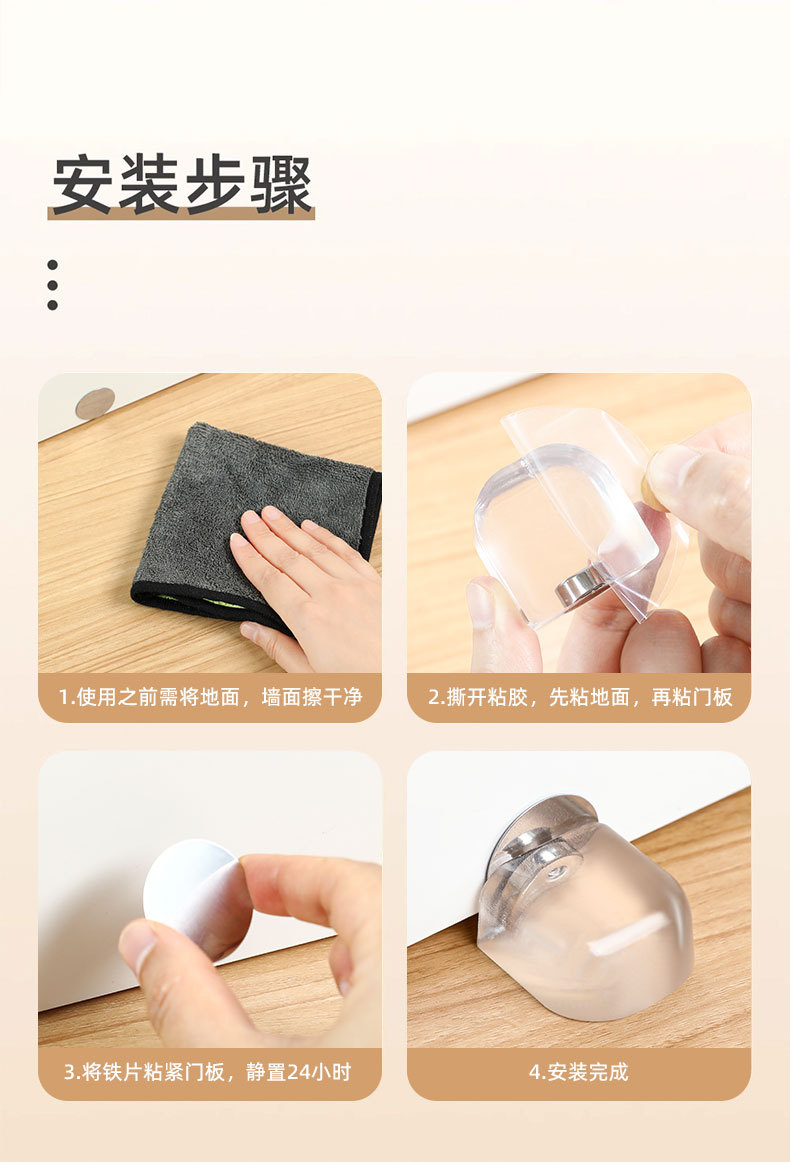 安装步骤

1.使用之前需将地面，墙面擦干净

2.撕开粘胶，先粘地面，再粘门板

3.将铁片粘紧门板，静置24小时

4.安装完成