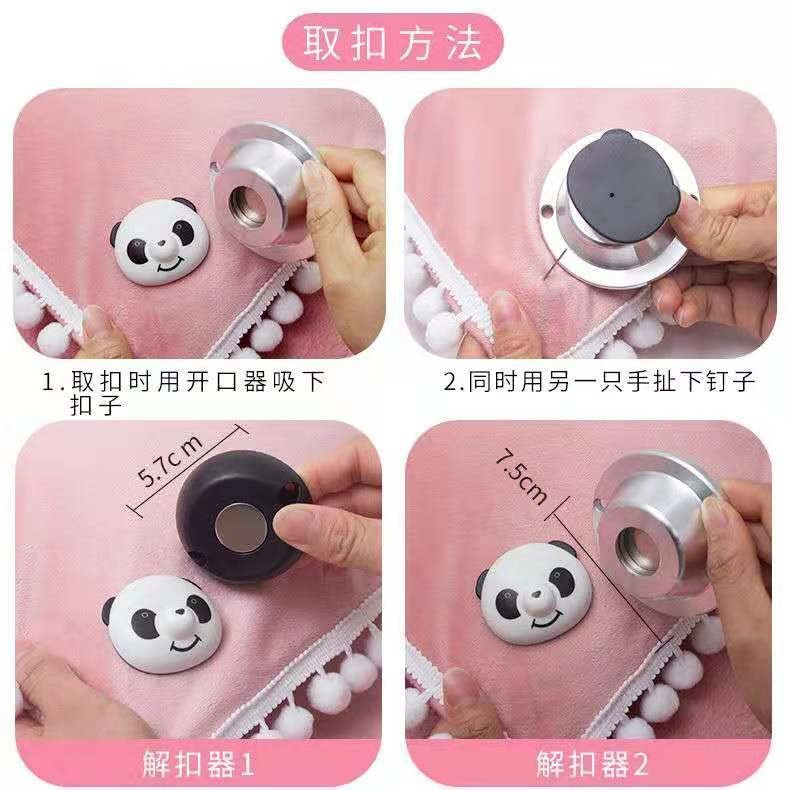 取扣方法

1.取扣时用开口器吸下扣子

2.同时用另一只手扯下钉子

5.7cm

解扣器1

7.5cm

解扣器2