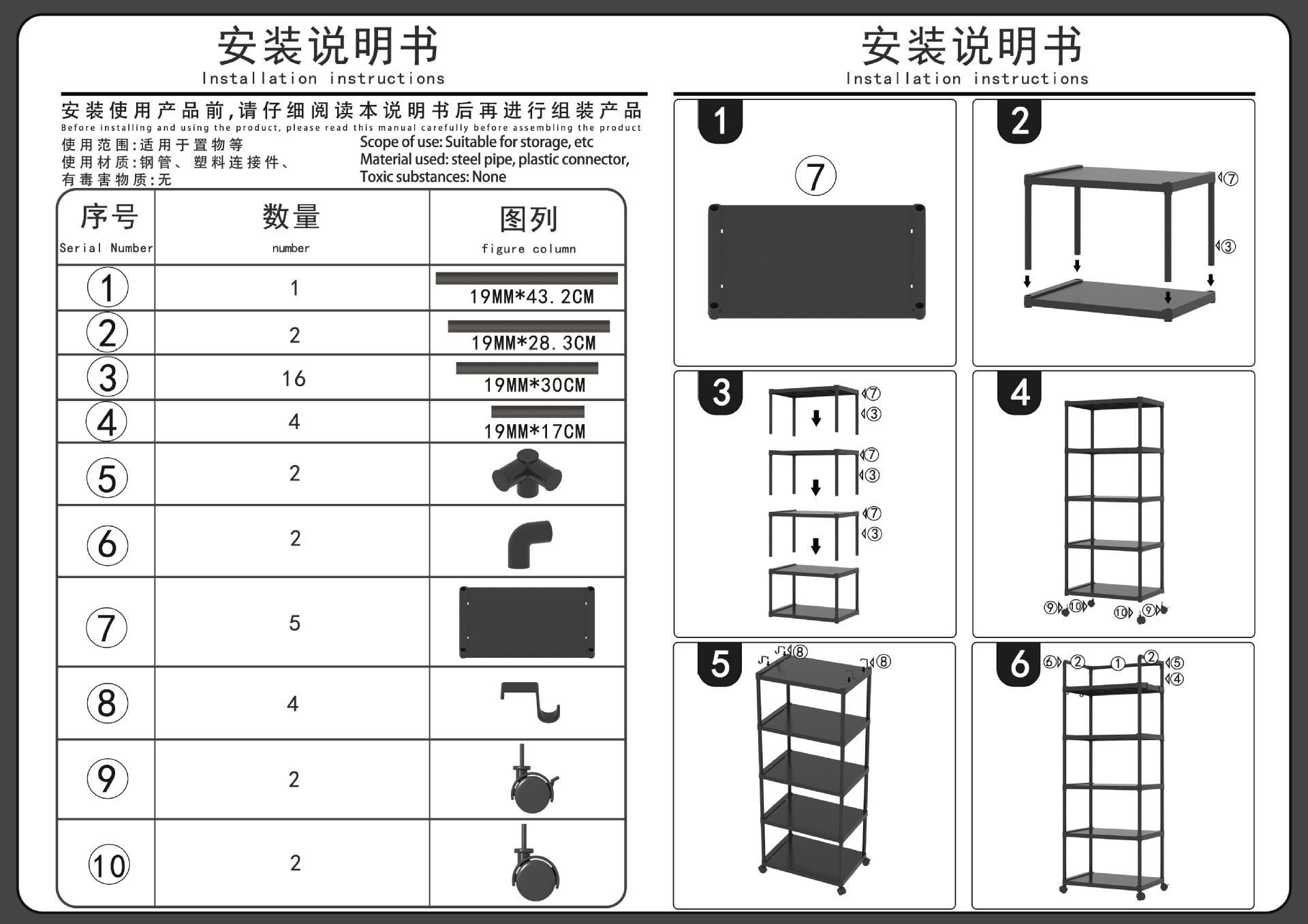 安装说明书
Installation instructions

安装使用产品前,请仔细阅读本说明书后再进行组装产品
Before installing and using the product, please read this manual carefully before assembling the product

使用范围:适用于置物等
使用材质:钢管、塑料连接件、
有毒害物质:无

Scope of use: Suitable for storage, etc
Material used: steel pipe, plastic connector,
Toxic substances: None

| 序号 Serial Number | 数量 number | 图列 figure column |
|---|---|---|
| ① | 1 | 19MM*43.2CM |
| ② | 2 | 19MM*28.3CM |
| ③ | 16 | 19MM*30CM |
| ④ | 4 | 19MM*17CM |
| ⑤ | 2 | |
| ⑥ | 2 | |
| ⑦ | 5 | |
| ⑧ | 4 | |
| ⑨ | 2 | |
| ⑩ | 2 | |

安装说明书
Installation instructions

1
⑦

2
⑦
③

3
⑦
③
⑦
③
⑦
③

4
⑨ ⑩ ⑩ ⑨

5
⑧ ⑧

6
⑥ ② ① ② ⑤ ④