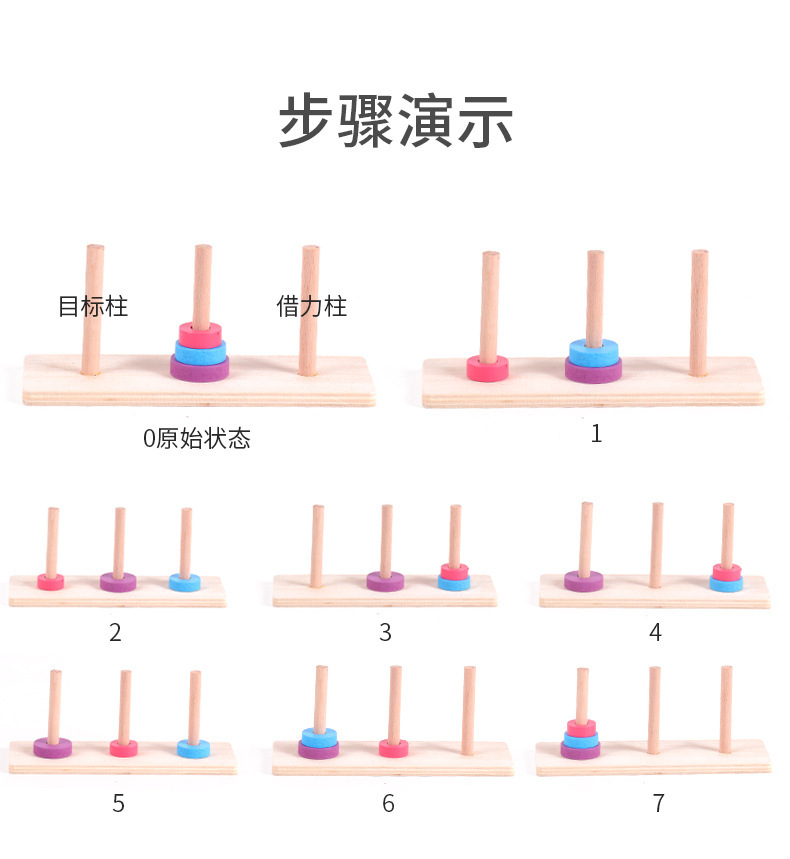 步骤演示

目标柱

借力柱

0原始状态

1

2

3

4

5

6

7