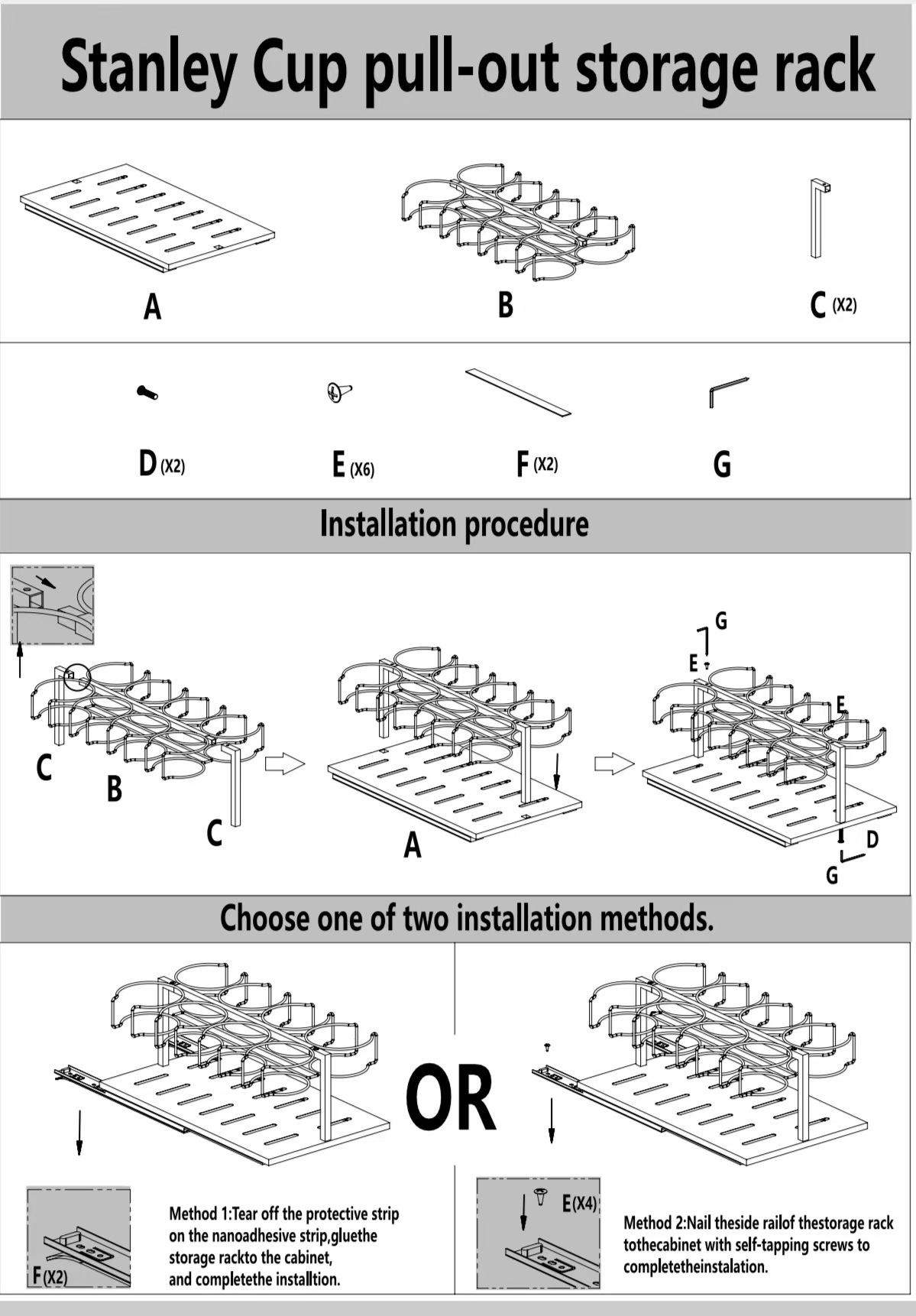 Stanley Cup pull-out storage rack

A

B

C (X2)

D (X2)

E (X6)

F (X2)

G

Installation procedure

C

B

C

A

G

E

E

D

G

Choose one of two installation methods.

OR

F (X2)

Method 1:Tear off the protective strip on the nanoadhesive strip,gluethe storage rackto the cabinet, and completethe installtion.

E (X4)

Method 2:Nail theside railof thestorage rack tothecabinet with self-tapping screws to completetheinstalation.