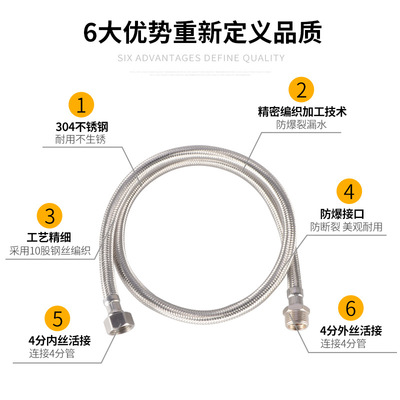 6大优势重新定义品质

SIX ADVANTAGES DEFINE QUALITY

1
304不锈钢
耐用不生锈

2
精密编织加工技术
防爆裂漏水

3
工艺精细
采用10股钢丝编织

4
防爆接口
防断裂 美观耐用

5
4分内丝活接
连接4分管

6
4分外丝活接
连接4分管