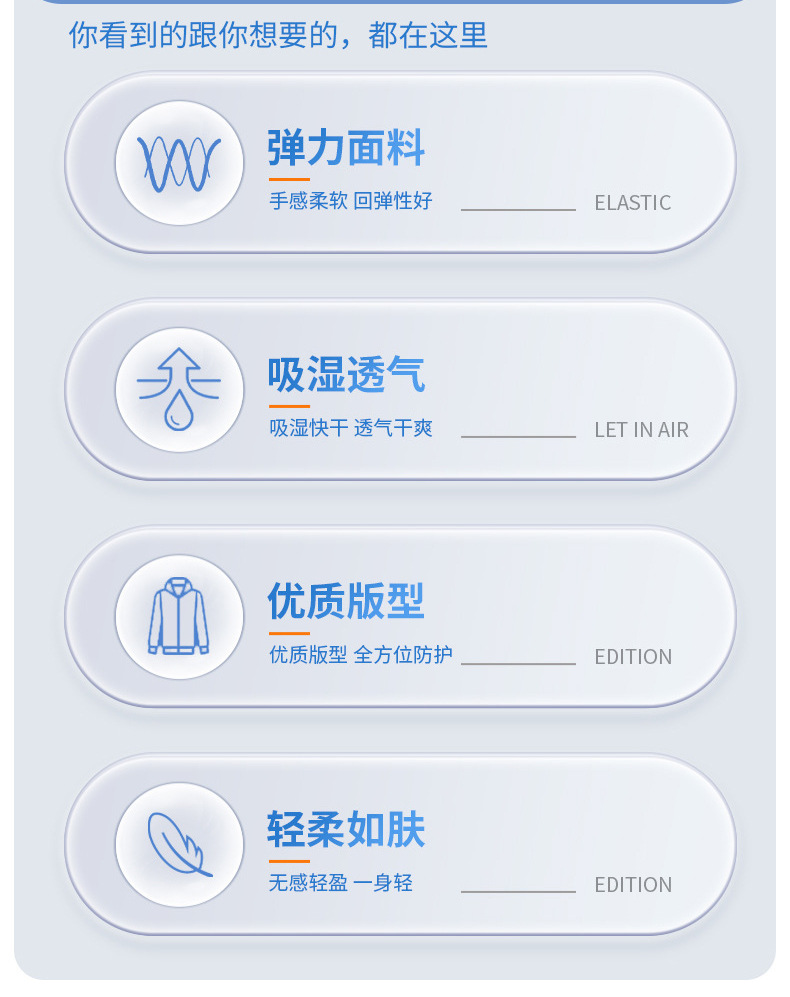 你看到的跟你想要的，都在这里

弹力面料
手感柔软 回弹性好
ELASTIC

吸湿透气
吸湿快干 透气干爽
LET IN AIR

优质版型
优质版型 全方位防护
EDITION

轻柔如肤
无感轻盈 一身轻
EDITION