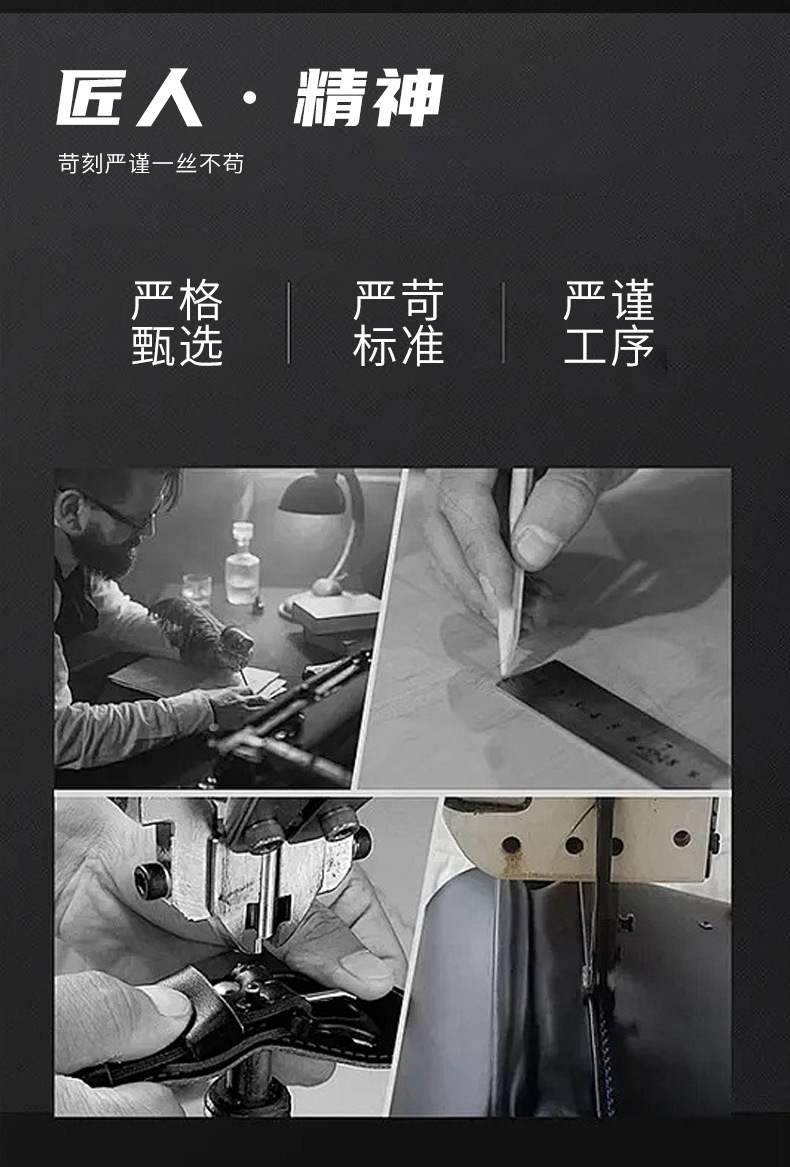 匠人 · 精神

苛刻严谨一丝不苟

严格甄选

严苛标准

严谨工序