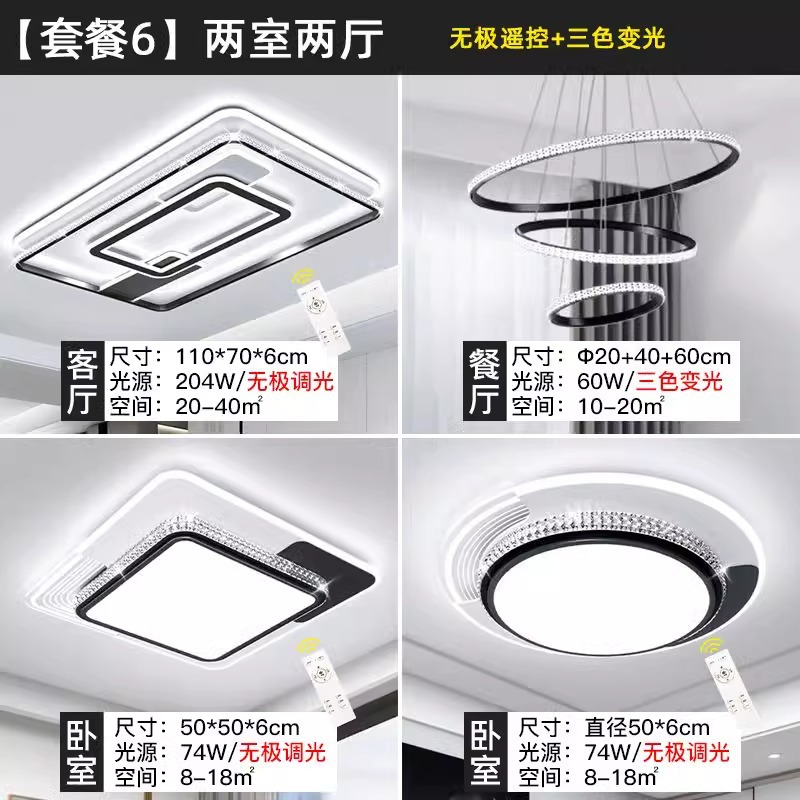 【套餐6】两室两厅 无极遥控+三色变光

客厅
尺寸：110*70*6cm
光源：204W/无极调光
空间：20-40m²

餐厅
尺寸：Φ20+40+60cm
光源：60W/三色变光
空间：10-20m²

卧室
尺寸：50*50*6cm
光源：74W/无极调光
空间：8-18m²

卧室
尺寸：直径50*6cm
光源：74W/无极调光
空间：8-18m²