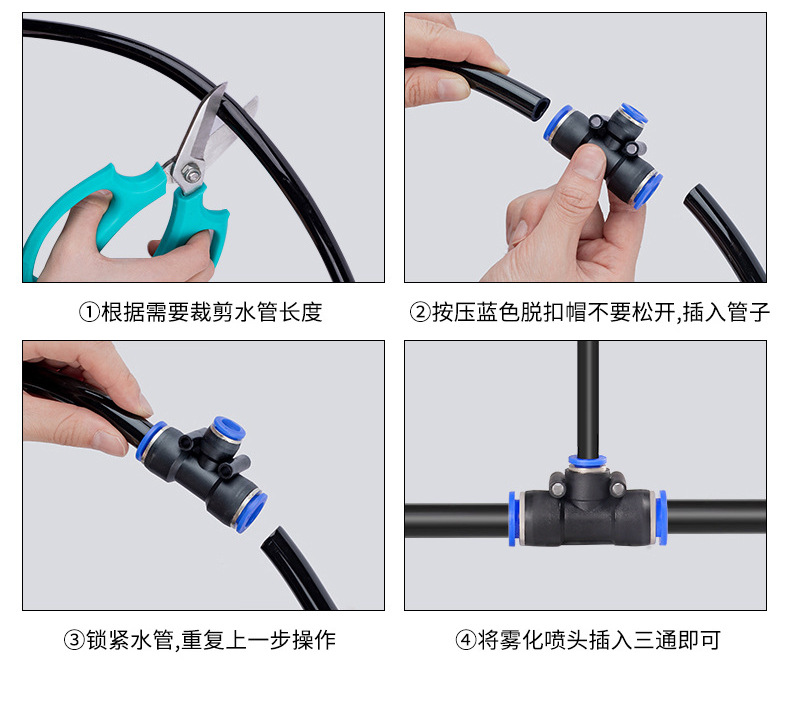 ①根据需要裁剪水管长度

②按压蓝色脱扣帽不要松开,插入管子

③锁紧水管,重复上一步操作

④将雾化喷头插入三通即可