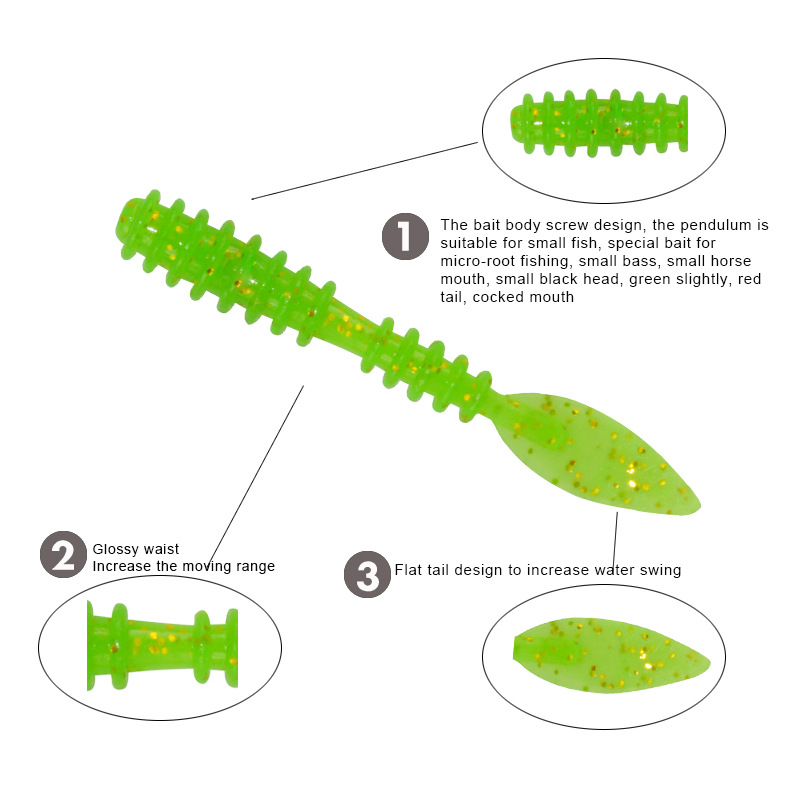 1 The bait body screw design, the pendulum is suitable for small fish, special bait for micro-root fishing, small bass, small horse mouth, small black head, green slightly, red tail, cocked mouth

2 Glossy waist
Increase the moving range

3 Flat tail design to increase water swing