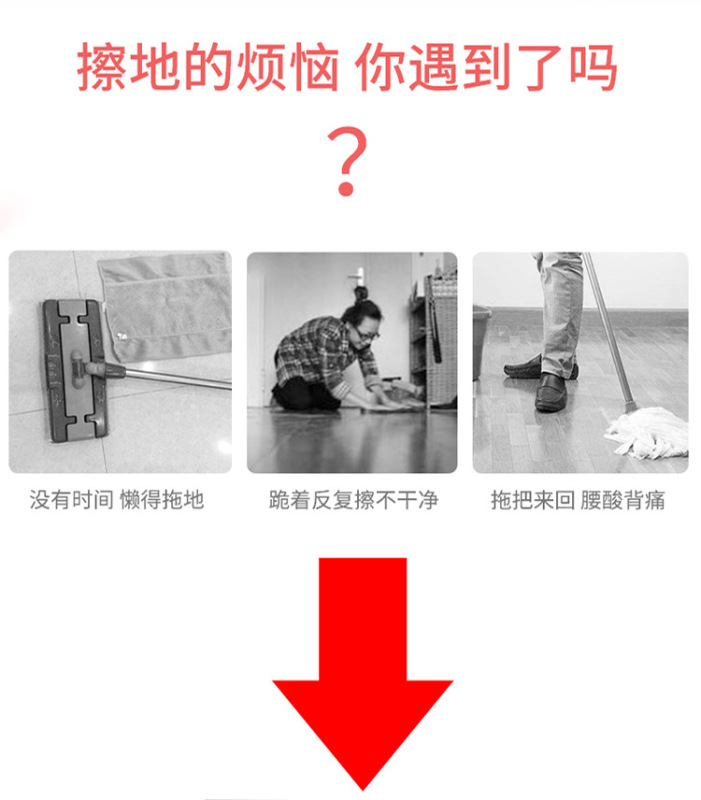 擦地的烦恼 你遇到了吗

？

没有时间 懒得拖地

跪着反复擦不干净

拖把来回 腰酸背痛