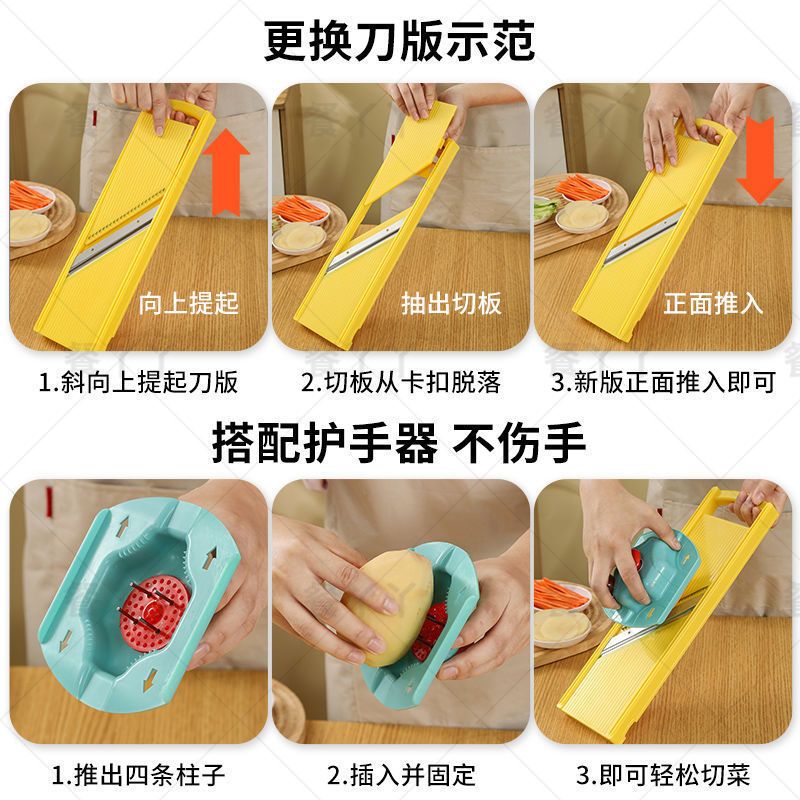 更换刀版示范

向上提起

抽出切板

正面推入

1.斜向上提起刀版

2.切板从卡扣脱落

3.新版正面推入即可

搭配护手器 不伤手

1.推出四条柱子

2.插入并固定

3.即可轻松切菜