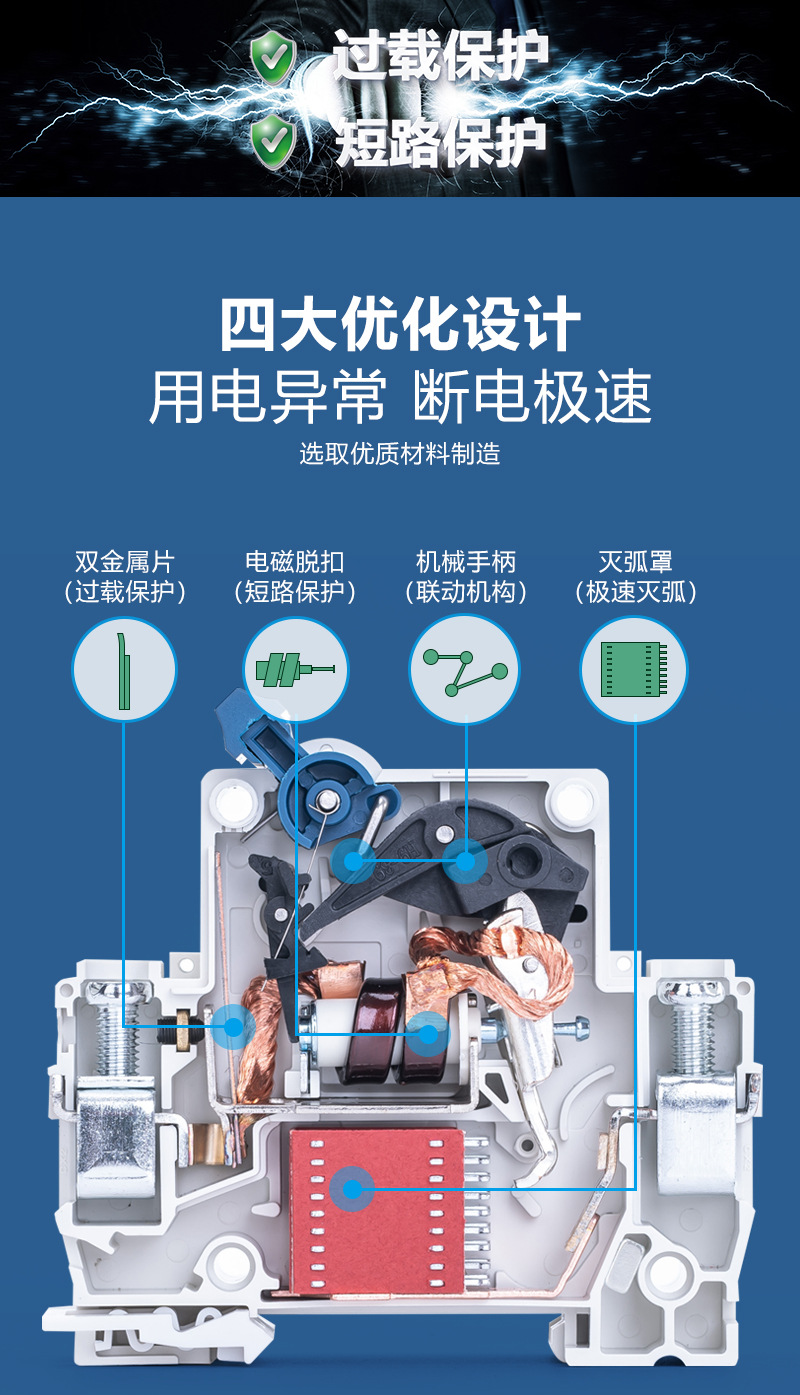 过载保护
短路保护

四大优化设计
用电异常 断电极速
选取优质材料制造

双金属片
（过载保护）

电磁脱扣
（短路保护）

机械手柄
（联动机构）

灭弧罩
（极速灭弧）