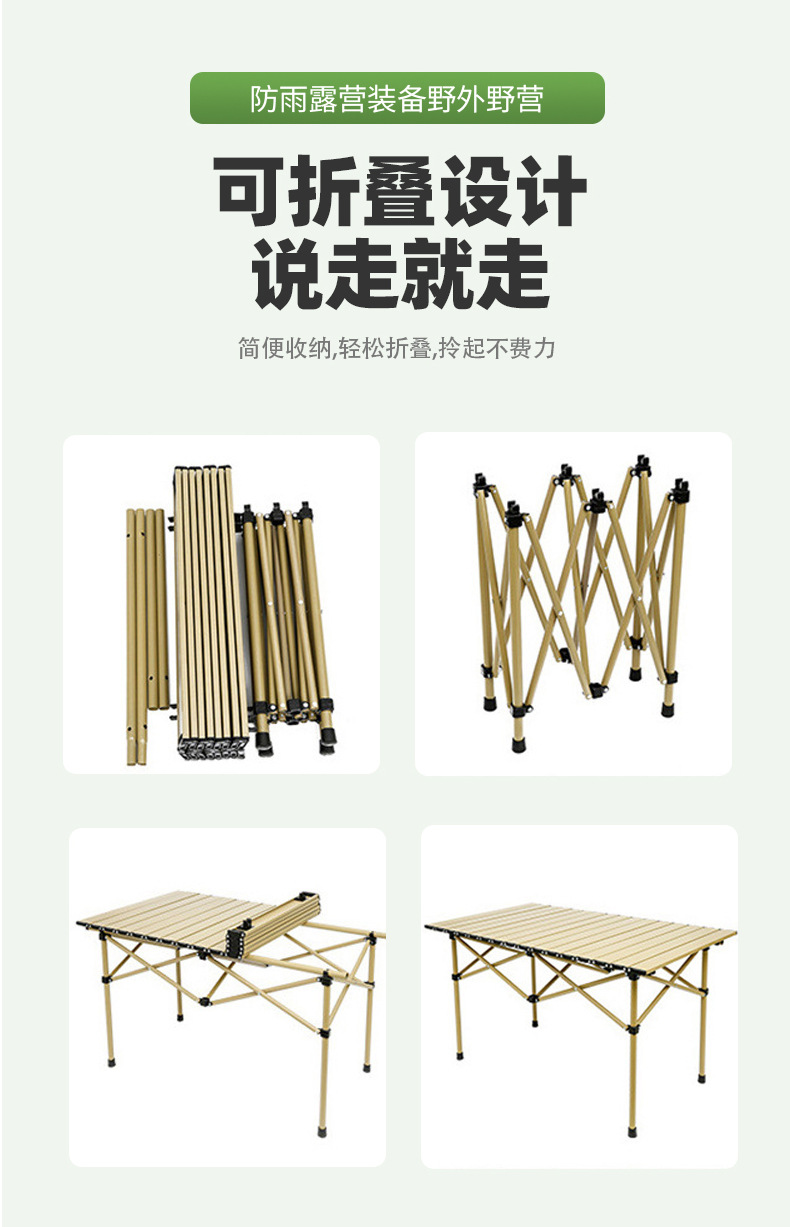 防雨露营装备野外野营

可折叠设计
说走就走

简便收纳,轻松折叠,拎起不费力