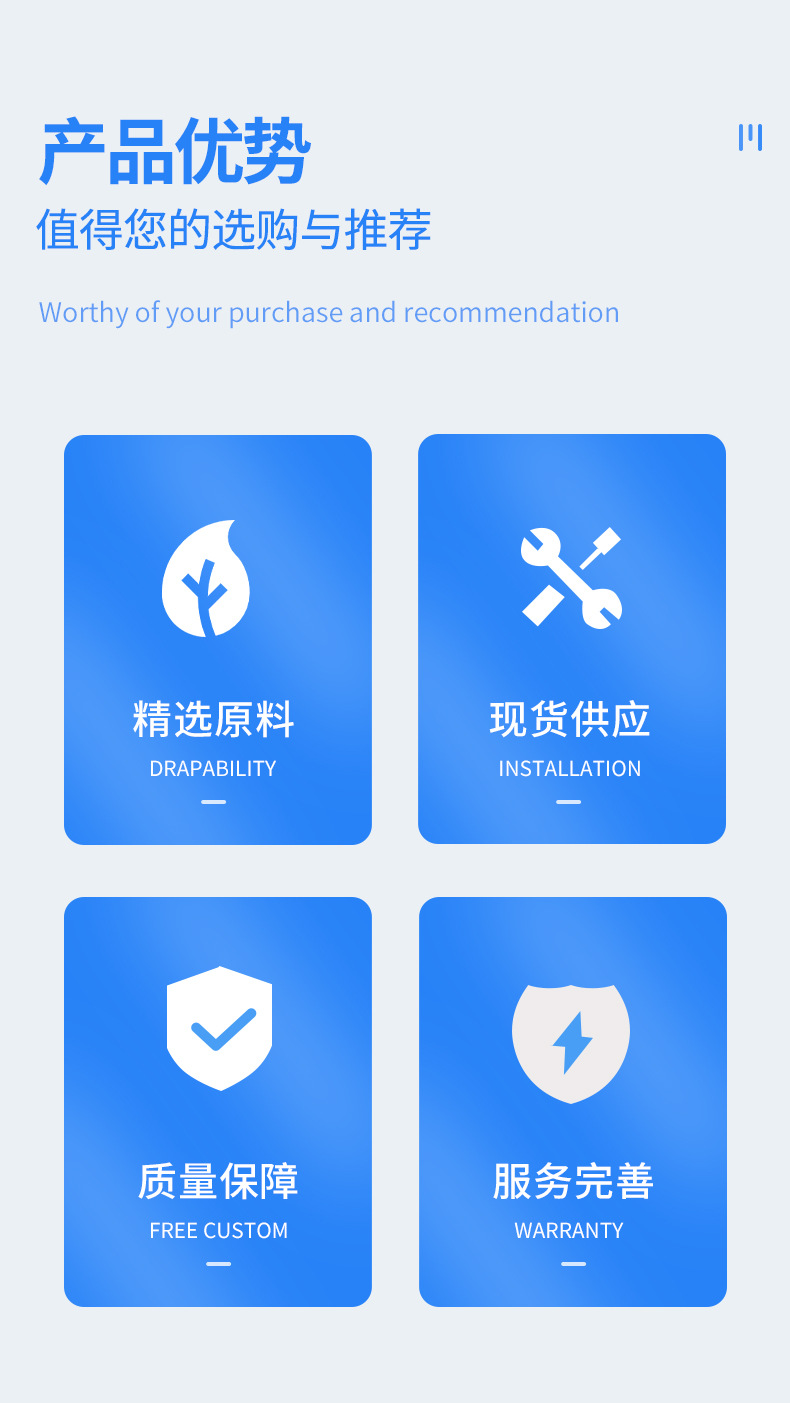 产品优势
值得您的选购与推荐

Worthy of your purchase and recommendation

精选原料
DRAPABILITY

现货供应
INSTALLATION

质量保障
FREE CUSTOM

服务完善
WARRANTY