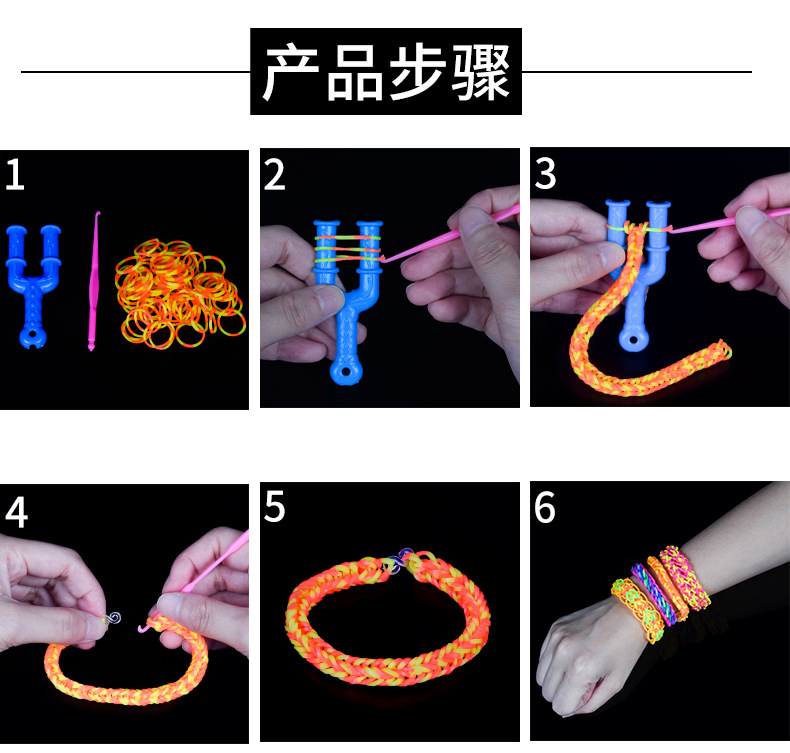 产品步骤

1

2

3

4

5

6