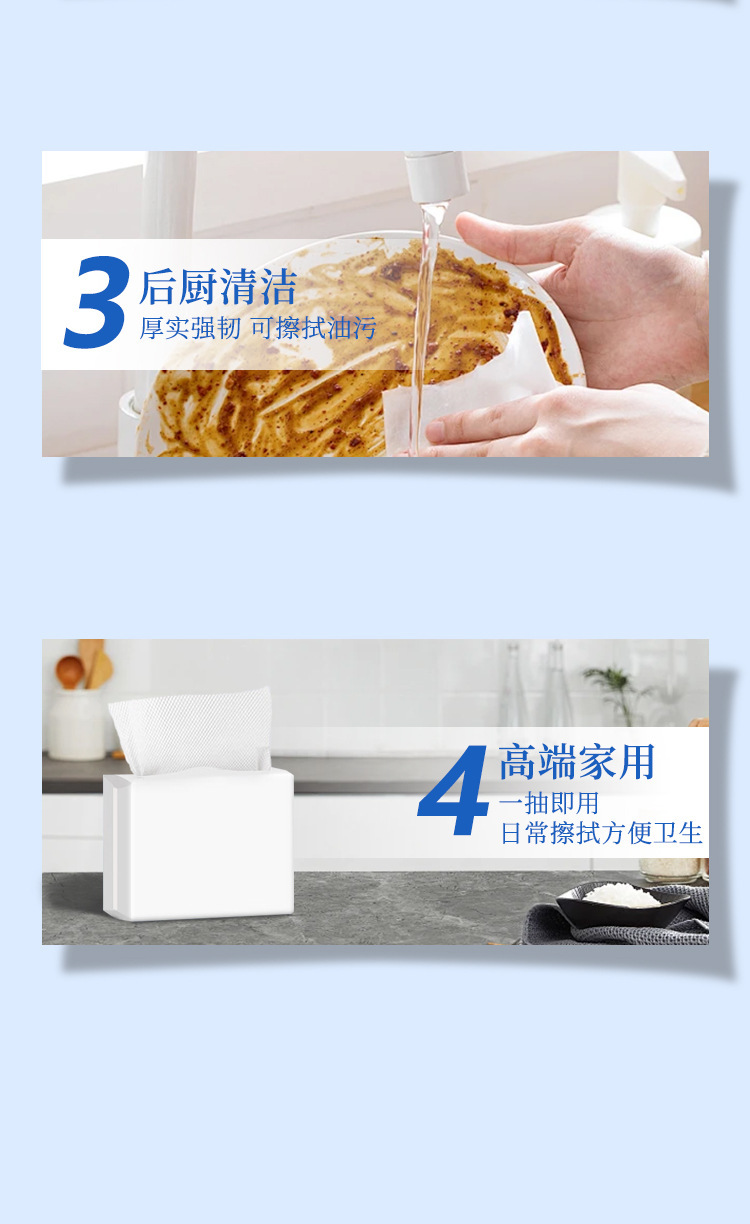 3 后厨清洁
厚实强韧 可擦拭油污

4 高端家用
一抽即用
日常擦拭方便卫生