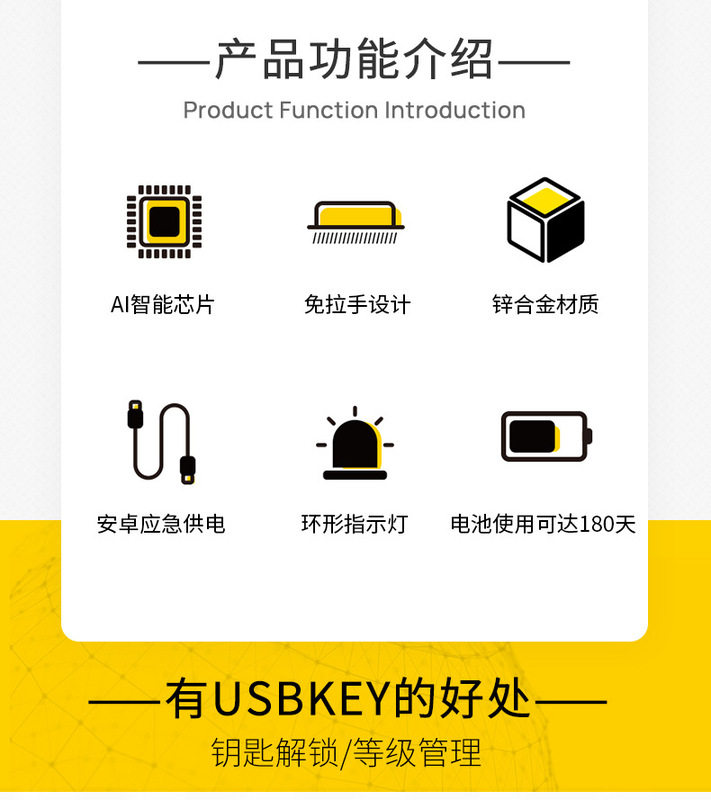 ——产品功能介绍——

Product Function Introduction

AI智能芯片

免拉手设计

锌合金材质

安卓应急供电

环形指示灯

电池使用可达180天

——有USBKEY的好处——

钥匙解锁/等级管理