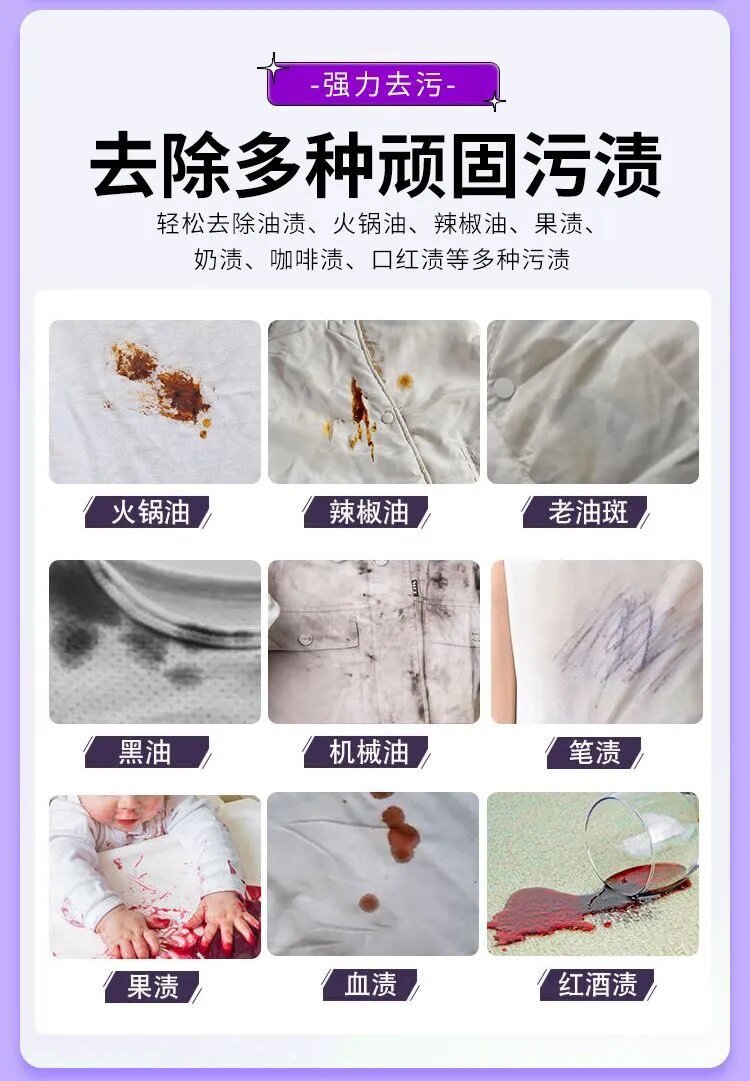 -强力去污-

去除多种顽固污渍

轻松去除油渍、火锅油、辣椒油、果渍、奶渍、咖啡渍、口红渍等多种污渍

火锅油

辣椒油

老油斑

黑油

机械油

笔渍

果渍

血渍

红酒渍