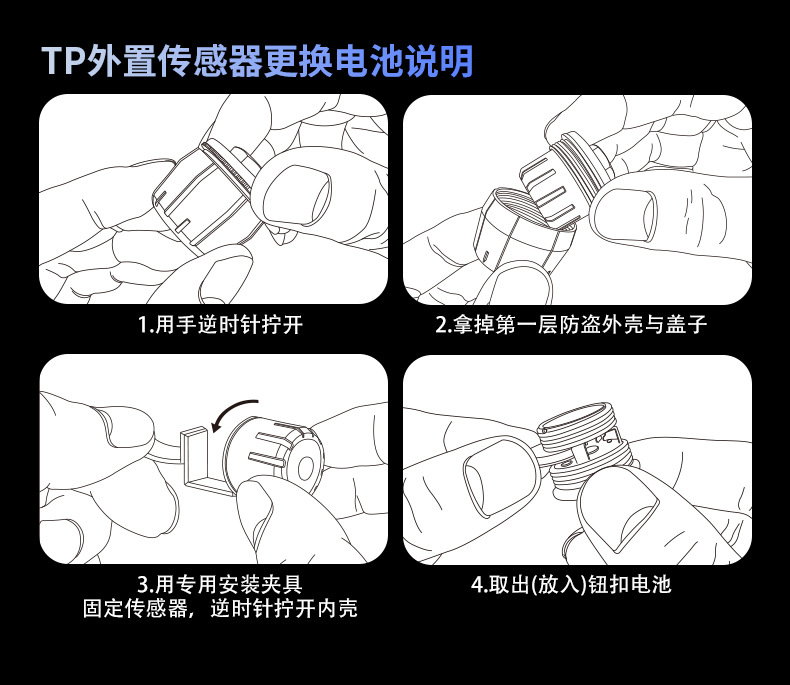 TP外置传感器更换电池说明

1.用手逆时针拧开

2.拿掉第一层防盗外壳与盖子

3.用专用安装夹具
固定传感器，逆时针拧开内壳

4.取出(放入)钮扣电池