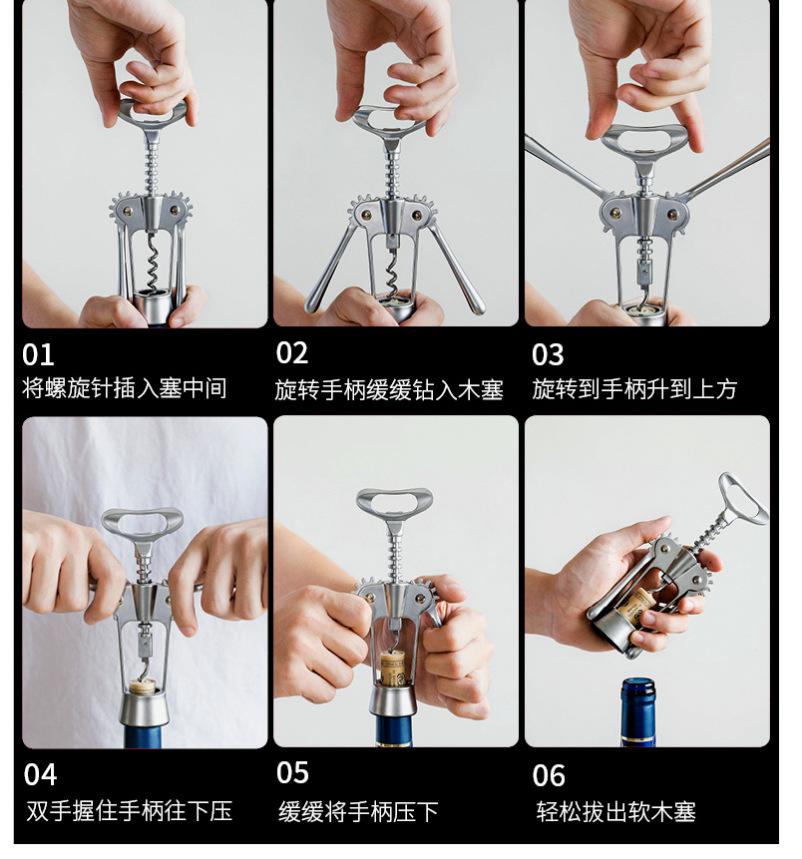 01
将螺旋针插入塞中间

02
旋转手柄缓缓钻入木塞

03
旋转到手柄升到上方

04
双手握住手柄往下压

05
缓缓将手柄压下

06
轻松拔出软木塞