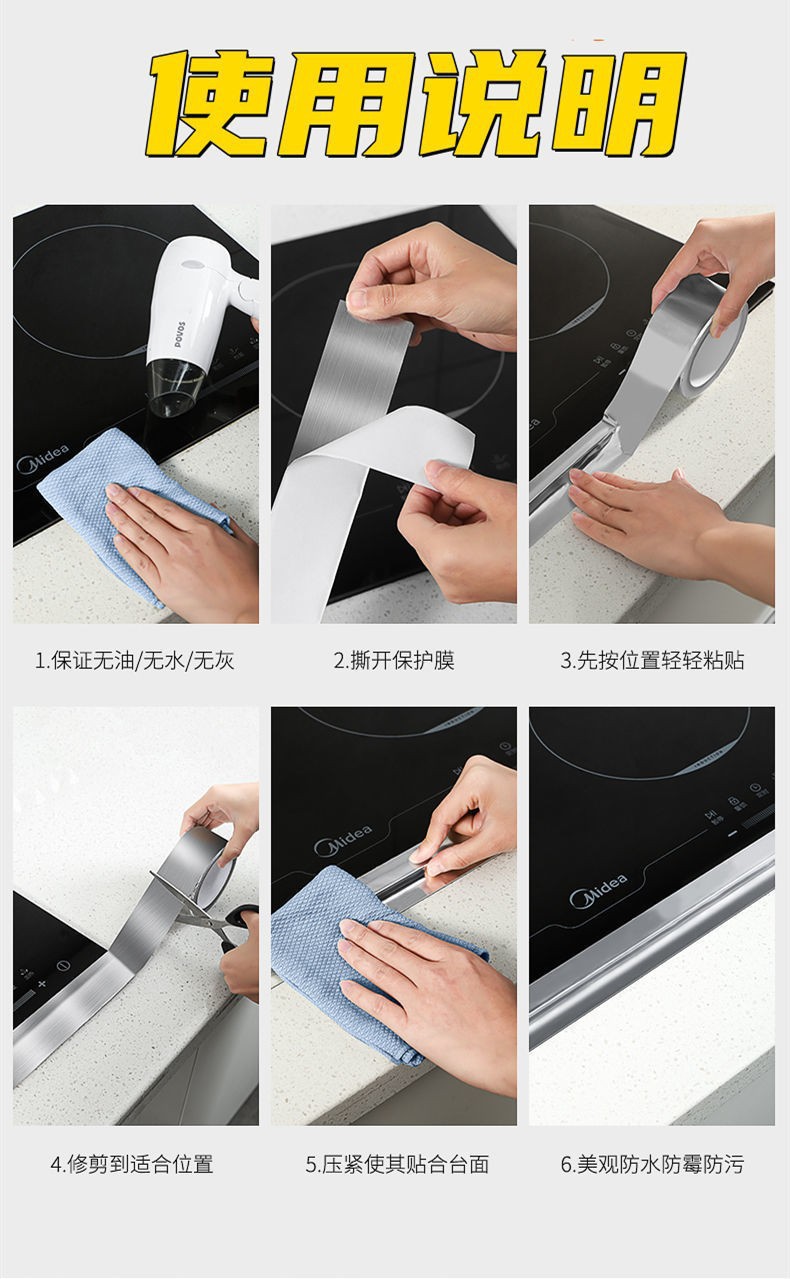 使用说明

POVOS

Midea

1.保证无油/无水/无灰

2.撕开保护膜

3.先按位置轻轻粘贴

Midea

Midea

4.修剪到适合位置

5.压紧使其贴合台面

6.美观防水防霉防污