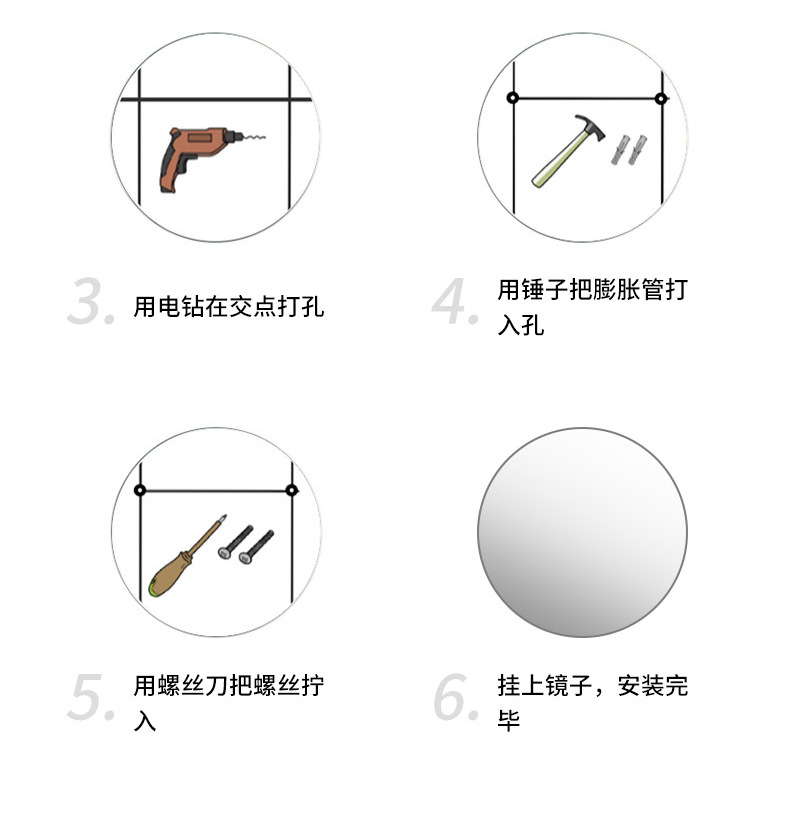 3. 用电钻在交点打孔

4. 用锤子把膨胀管打入孔

5. 用螺丝刀把螺丝拧入

6. 挂上镜子，安装完毕