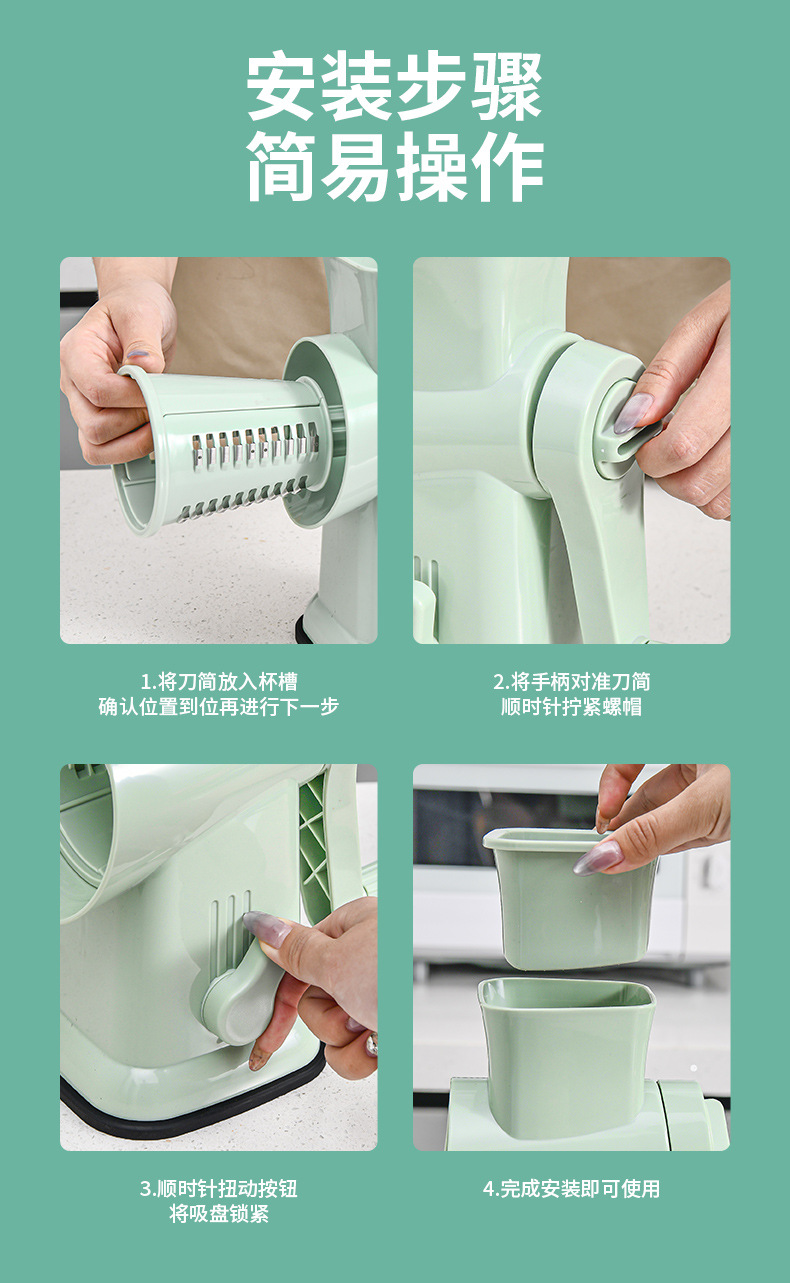 安装步骤
简易操作

1.将刀筒放入杯槽
确认位置到位再进行下一步

2.将手柄对准刀筒
顺时针拧紧螺帽

3.顺时针扭动按钮
将吸盘锁紧

4.完成安装即可使用