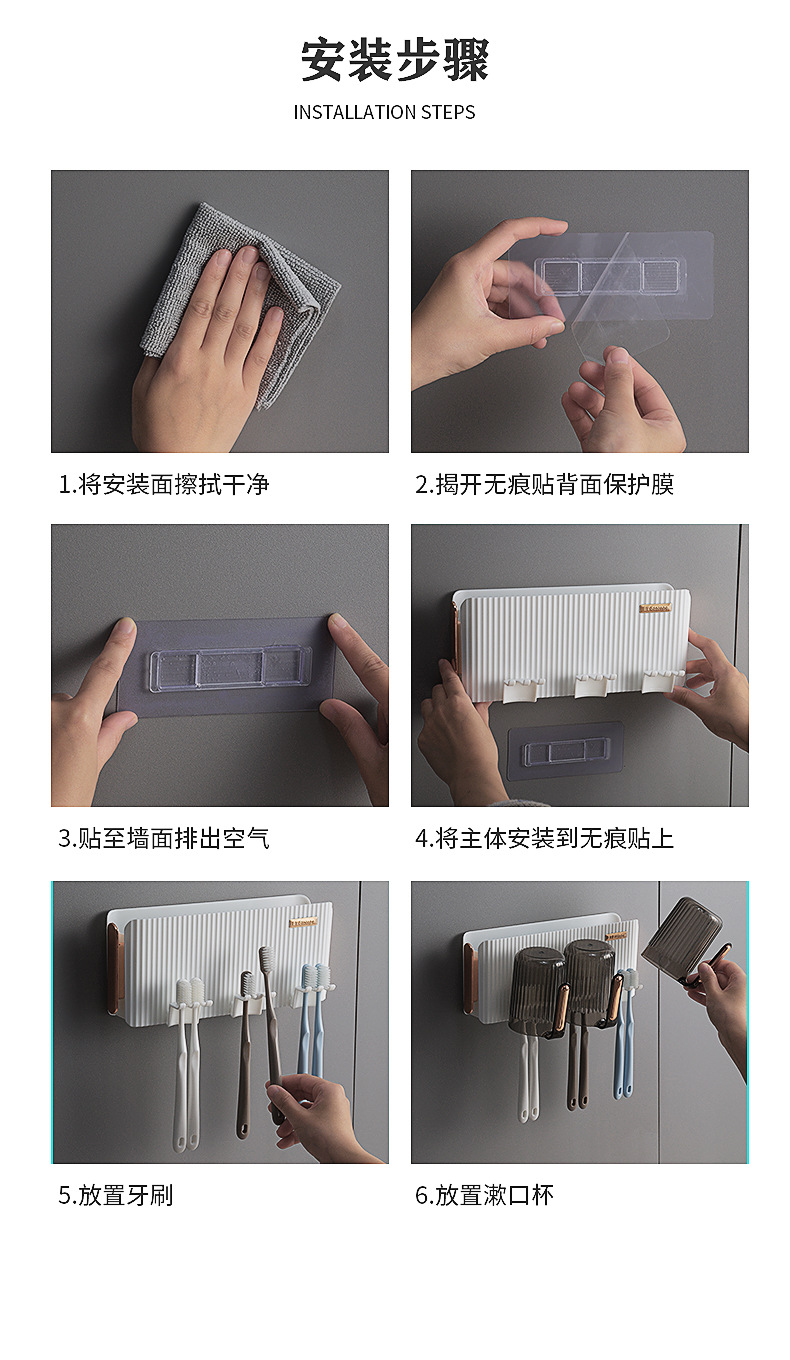 安装步骤

INSTALLATION STEPS

1.将安装面擦拭干净

2.揭开无痕贴背面保护膜

3.贴至墙面排出空气

4.将主体安装到无痕贴上

5.放置牙刷

6.放置漱口杯