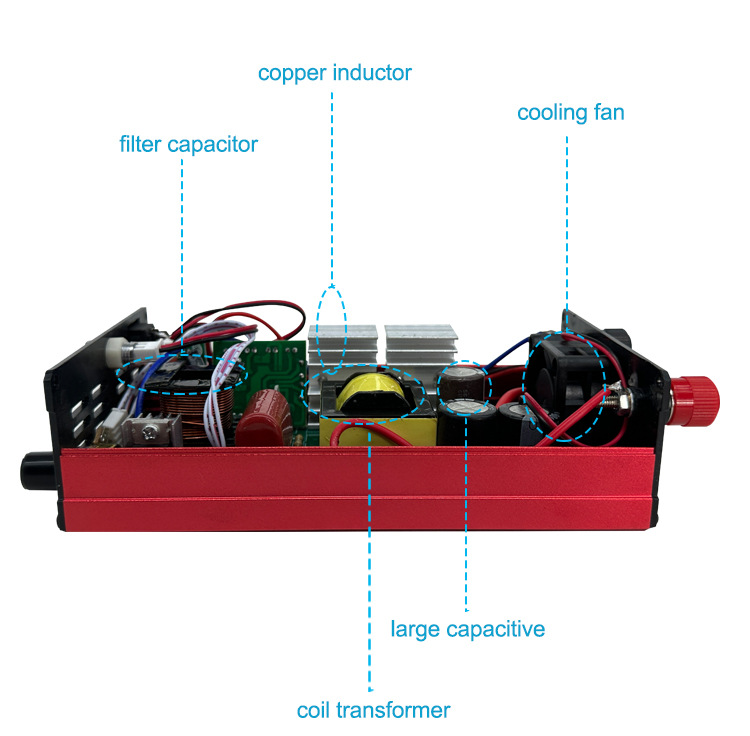 copper inductor

cooling fan

filter capacitor

large capacitive

coil transformer