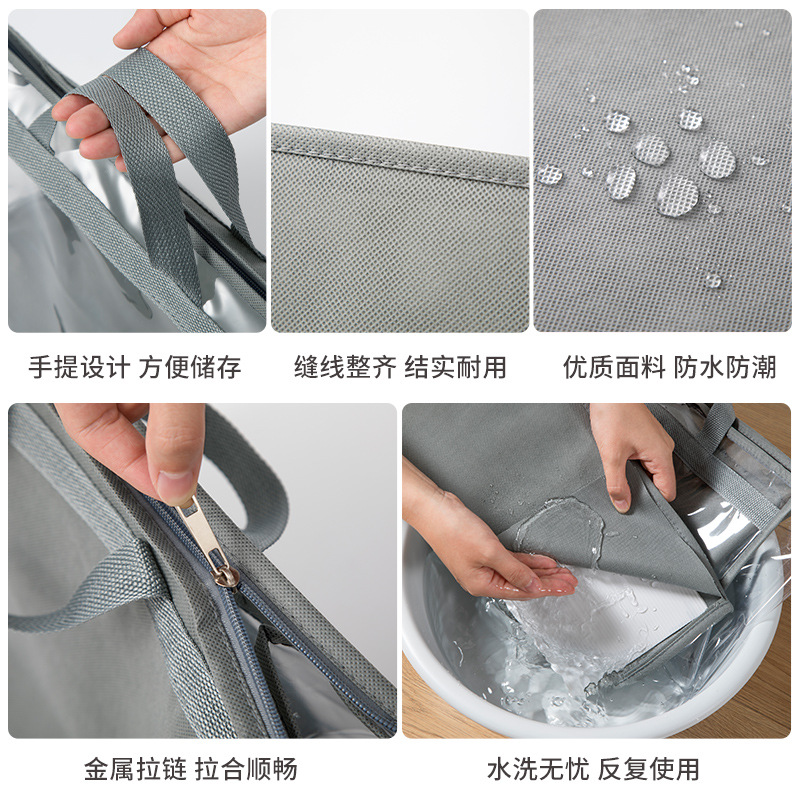 手提设计 方便储存

缝线整齐 结实耐用

优质面料 防水防潮

金属拉链 拉合顺畅

水洗无忧 反复使用