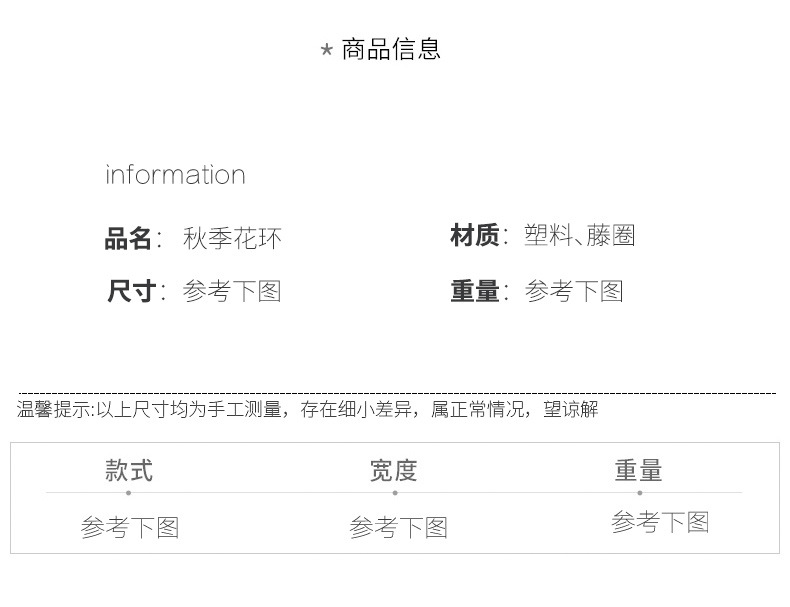 * 商品信息

information

品名: 秋季花环

材质: 塑料、藤圈

尺寸: 参考下图

重量: 参考下图

温馨提示:以上尺寸均为手工测量，存在细小差异，属正常情况，望谅解

| 款式 | 宽度 | 重量 |
|---|---|---|
| 参考下图 | 参考下图 | 参考下图 |